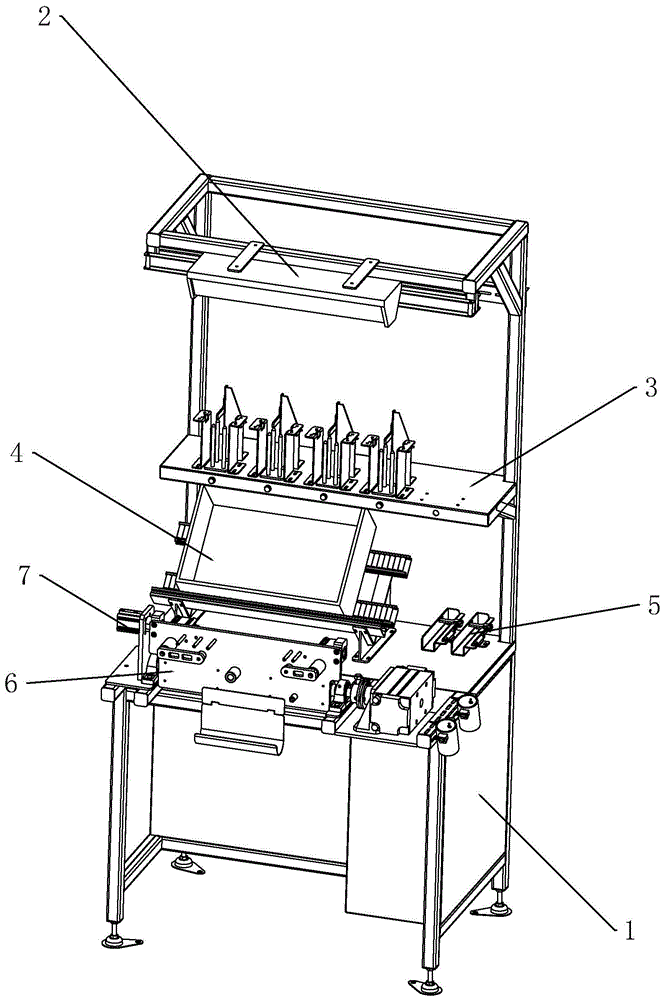 2
3
4
7
5
6
1