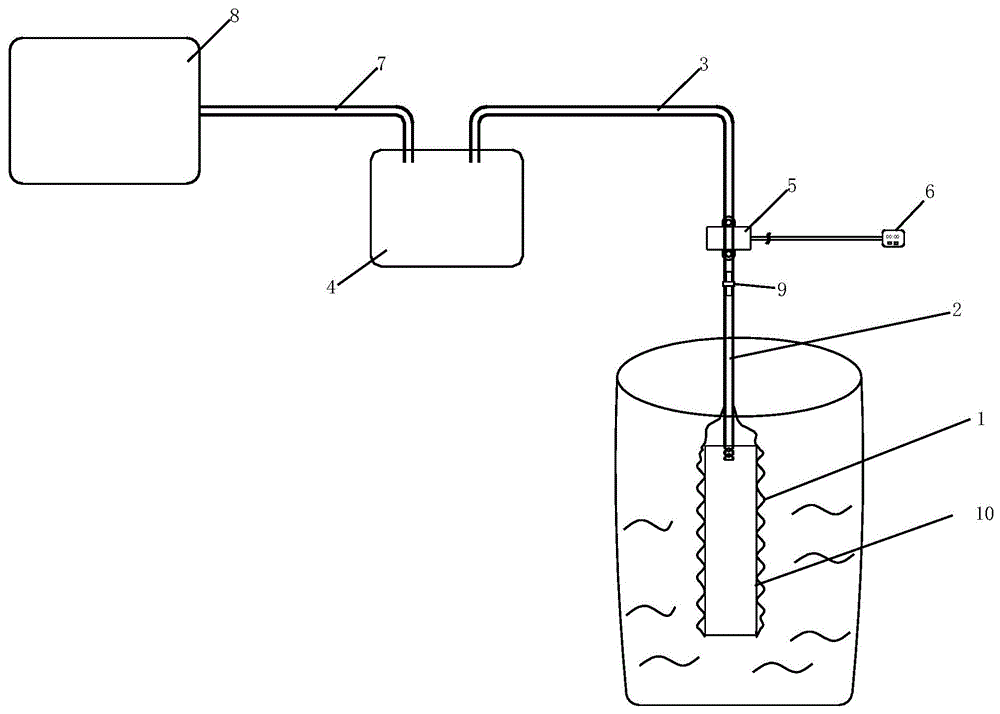 8
7
3
5
6
4
9
2
1
10