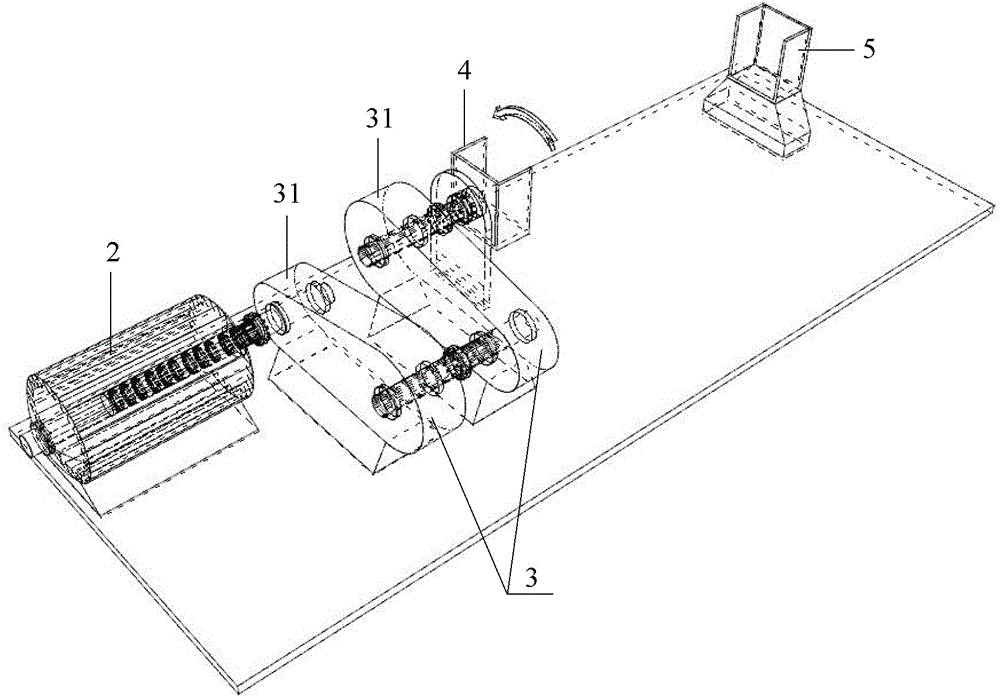 5
4
31
31
2
3