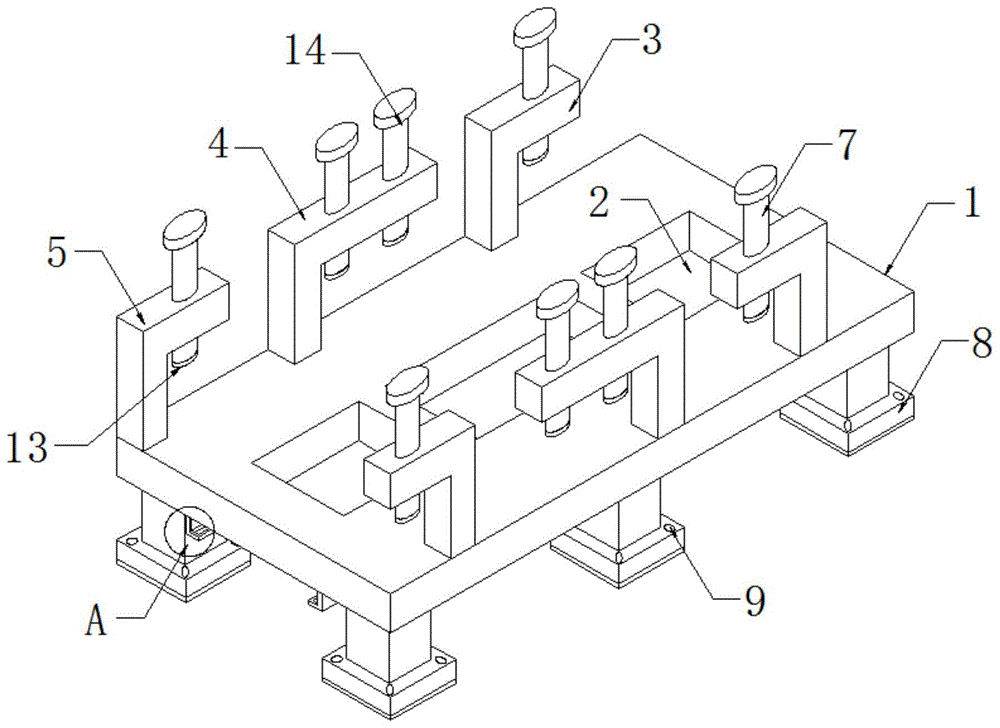 14
3
4
7
2
1
5
8
13
A
9