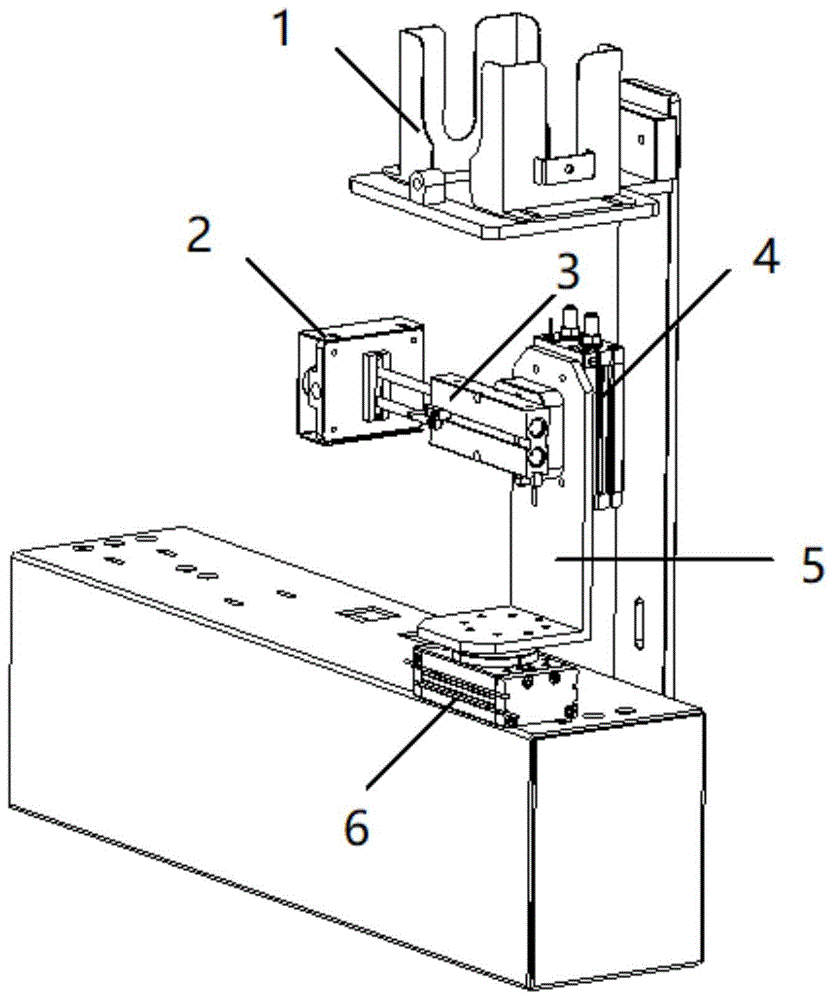 1

2

3

4

5

6