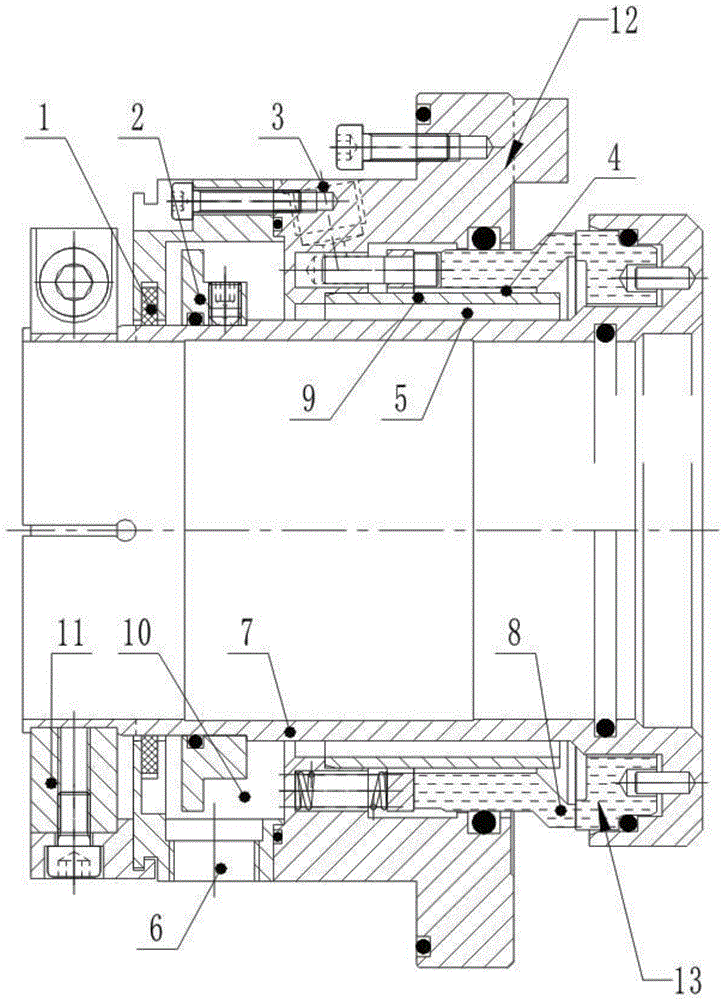 12
1
2
3
4
9
5
11
10
7
8
6
13