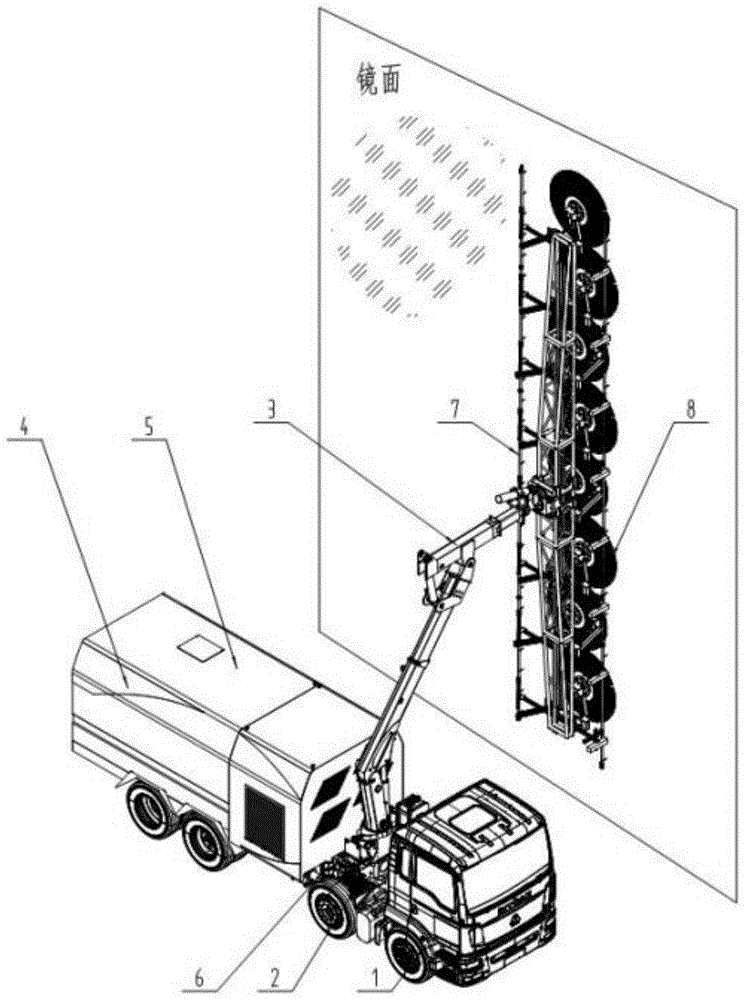 镜面

3
7
8
4
5
6
2
1