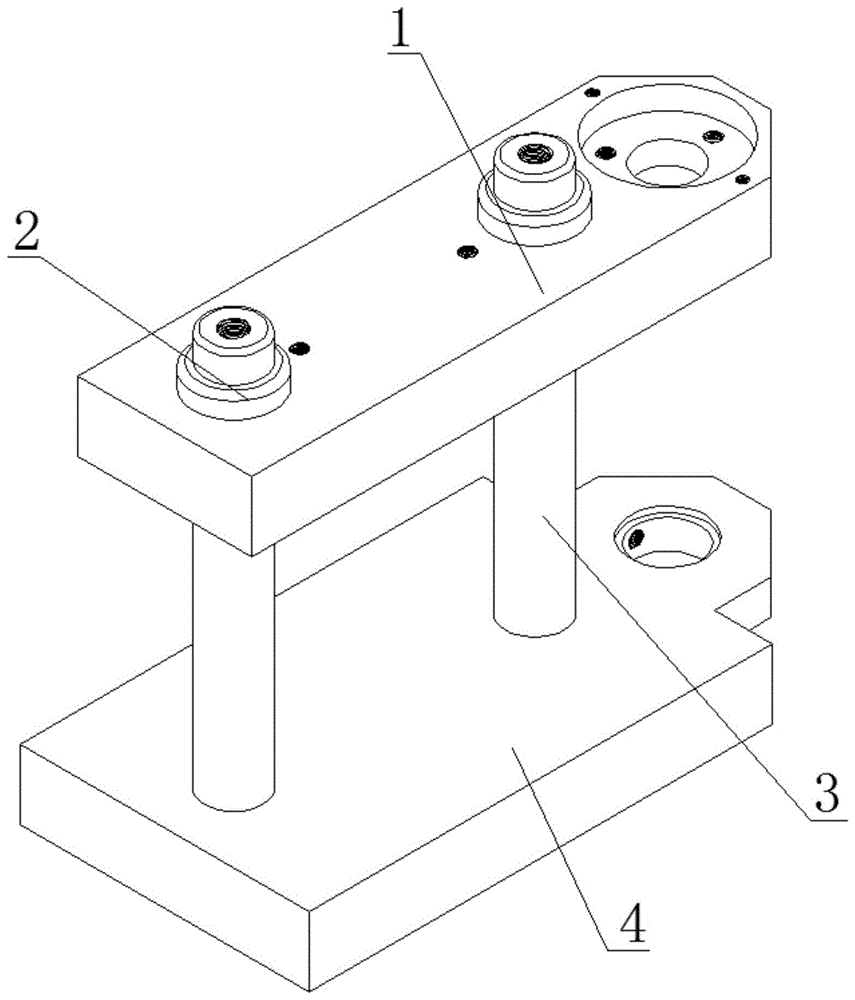 1
2
3
4