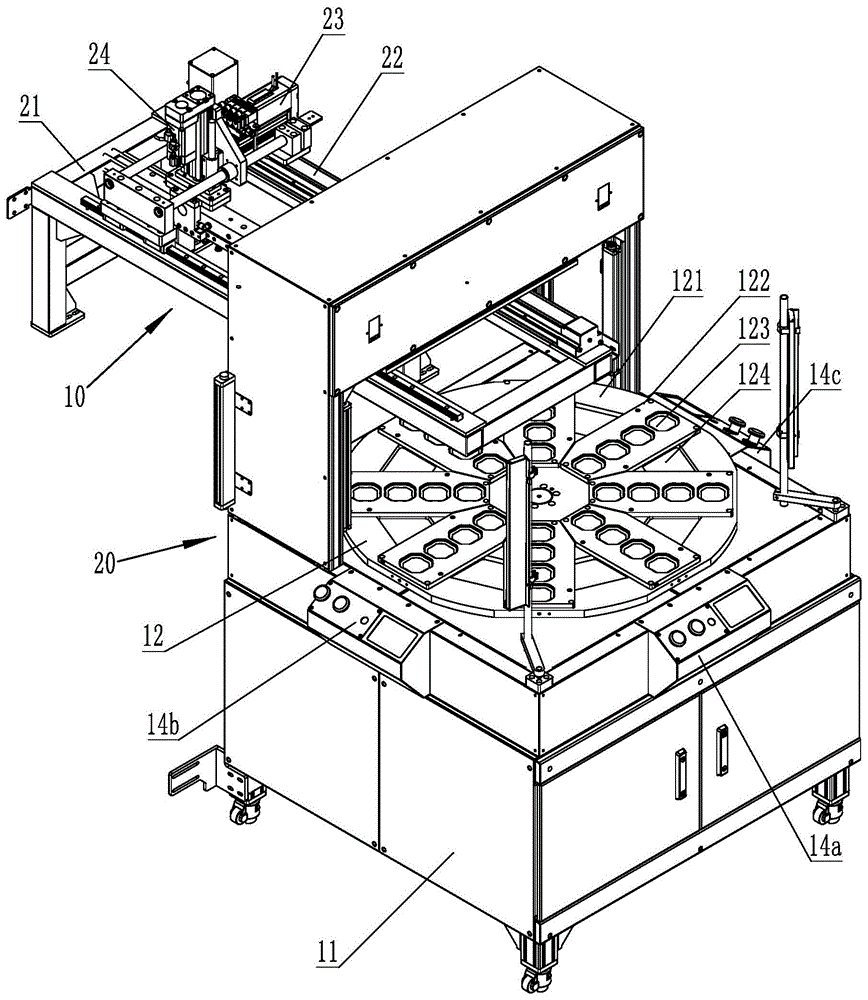 23
24
22
21
121
122
123
124
14c
10
20
12
14b
14a
11