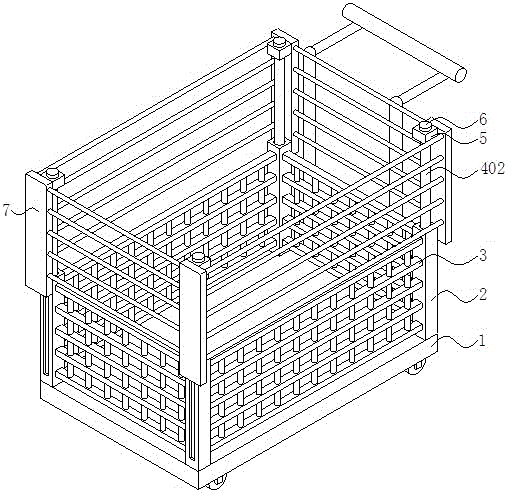 6
5
402
7
3
2
1