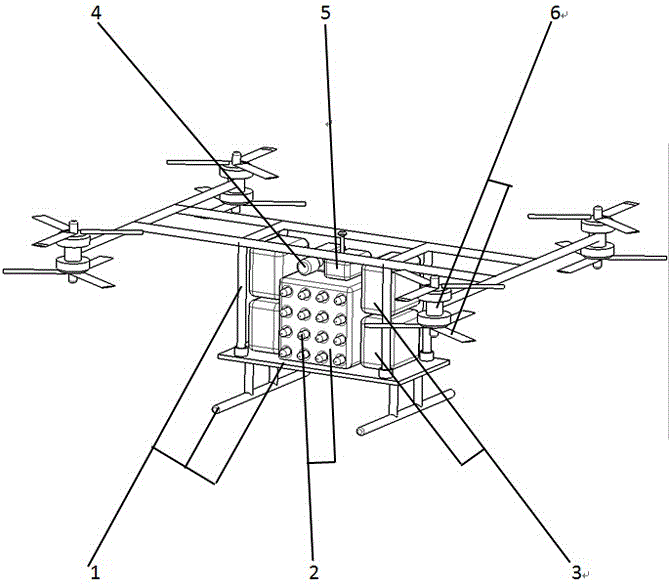 4
5
6
1
2
3