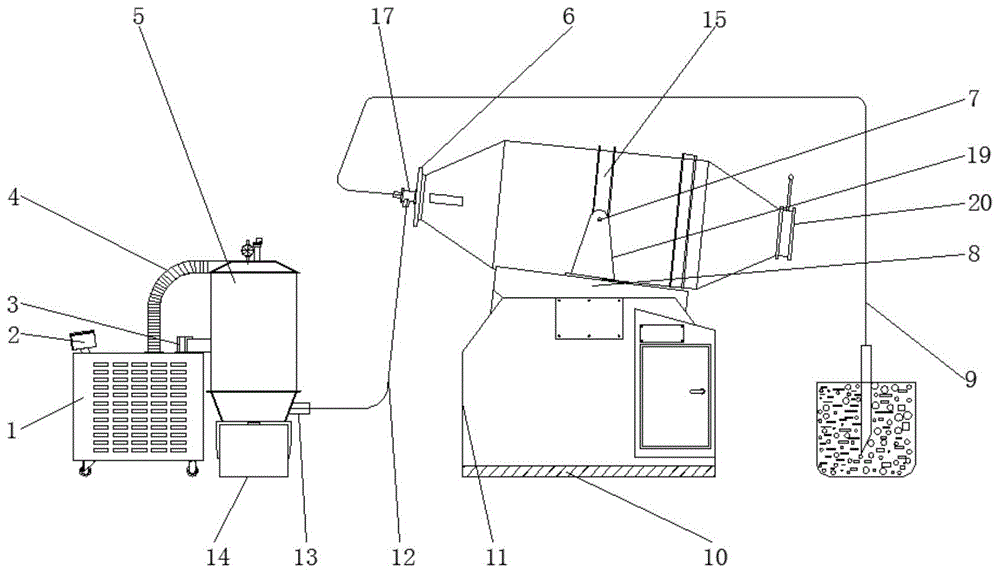 5
17
6
15
7
19
20
8
4
3
2
1
9
14
13
12
11
10