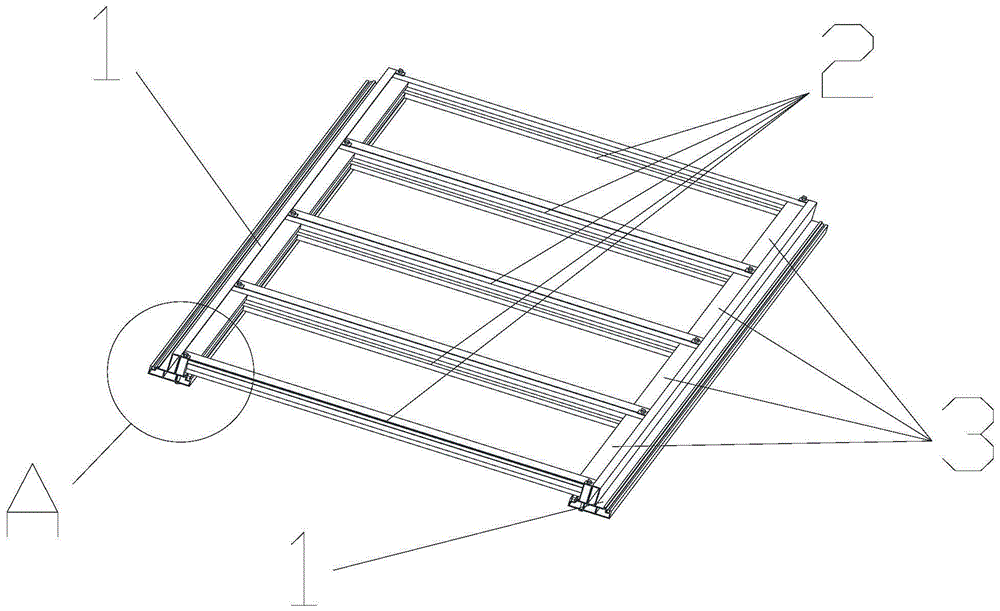 1
2
3
A
1