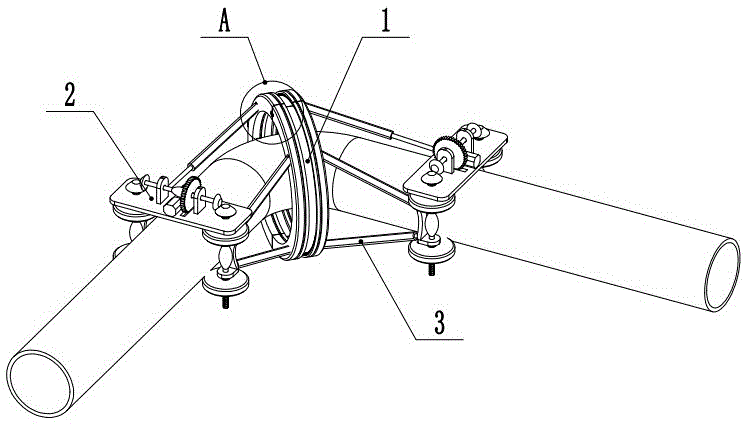 A
1
2
3