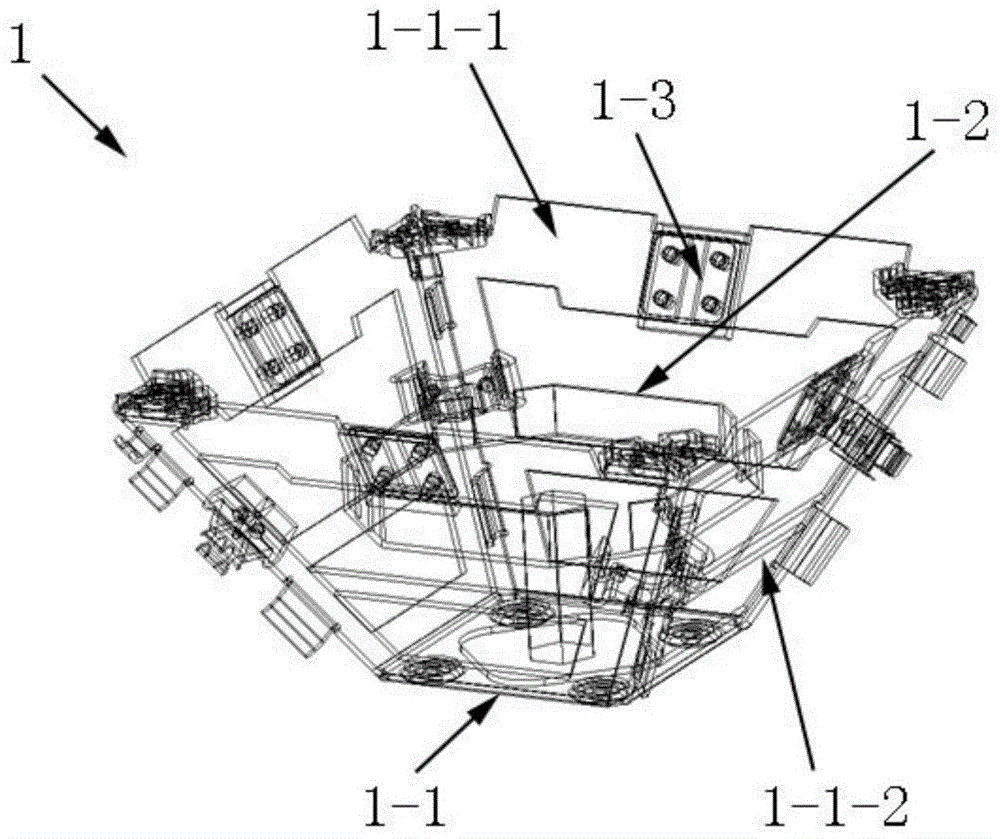 1
1-1-1
1-3
1-2
1-1
1-1-2