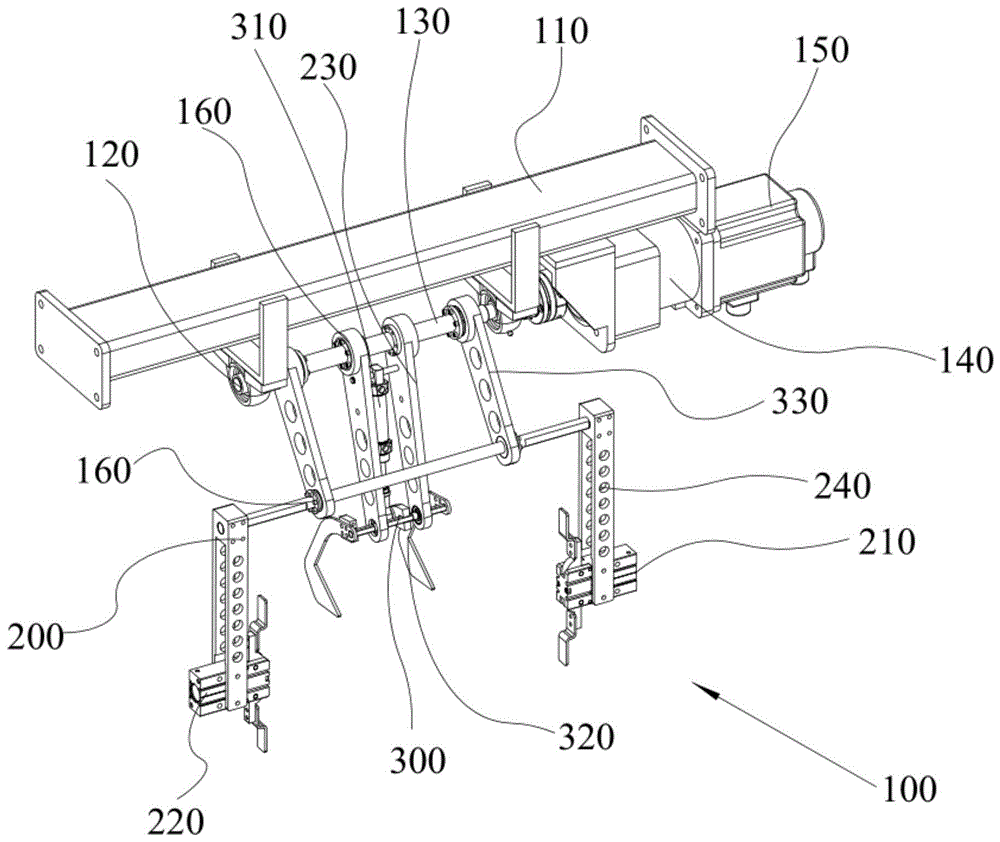 310
130
110
150
230
160
120
140
330
160
240
210
200
320
300
100
220