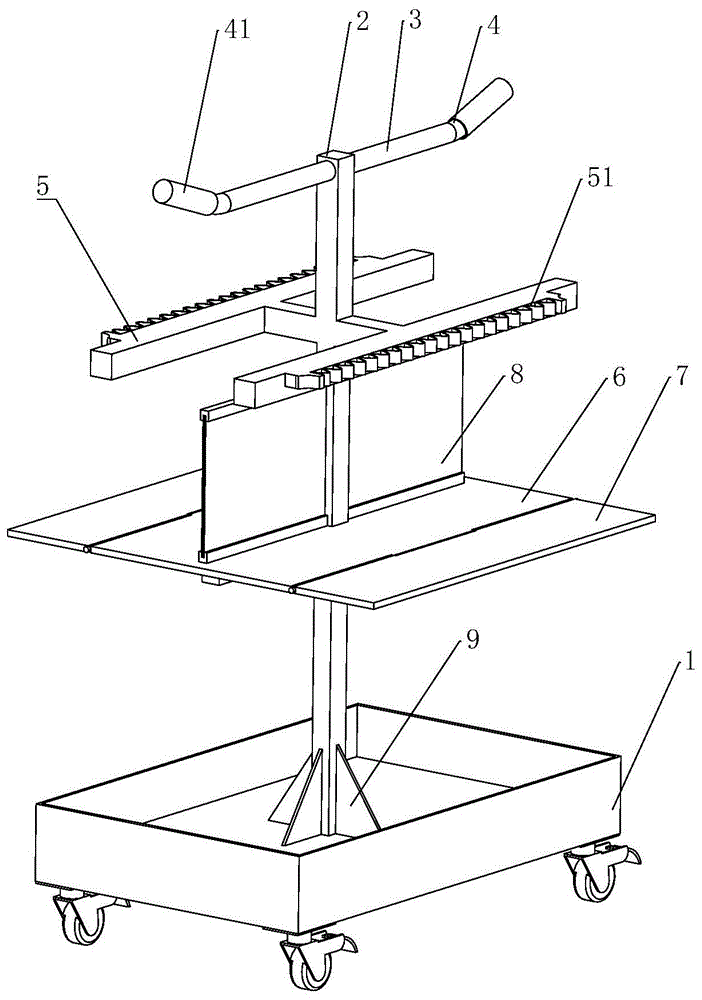 41
2
3
4
5
51
8
6
7
9
1