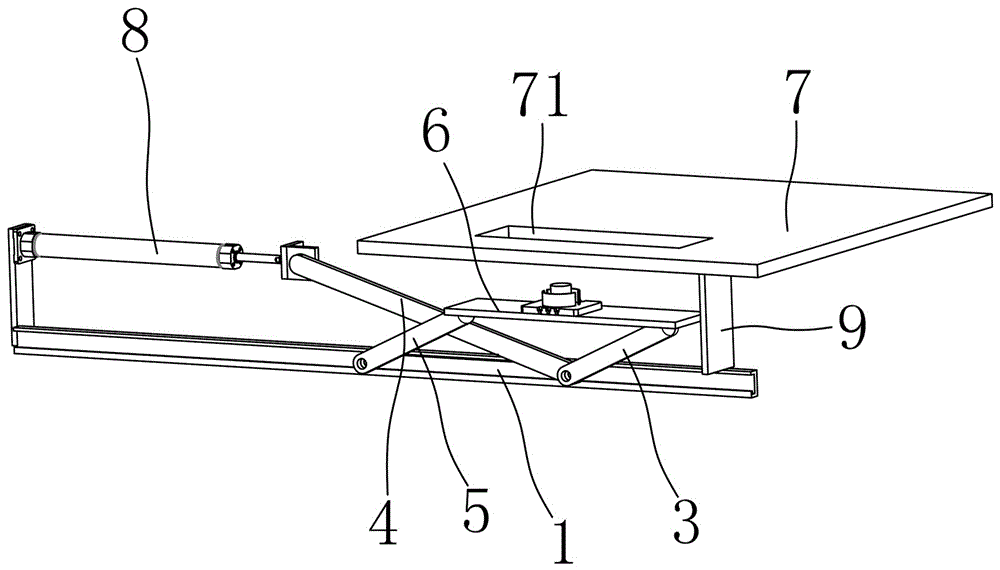 8
71
7
6
9
4
5
1
3