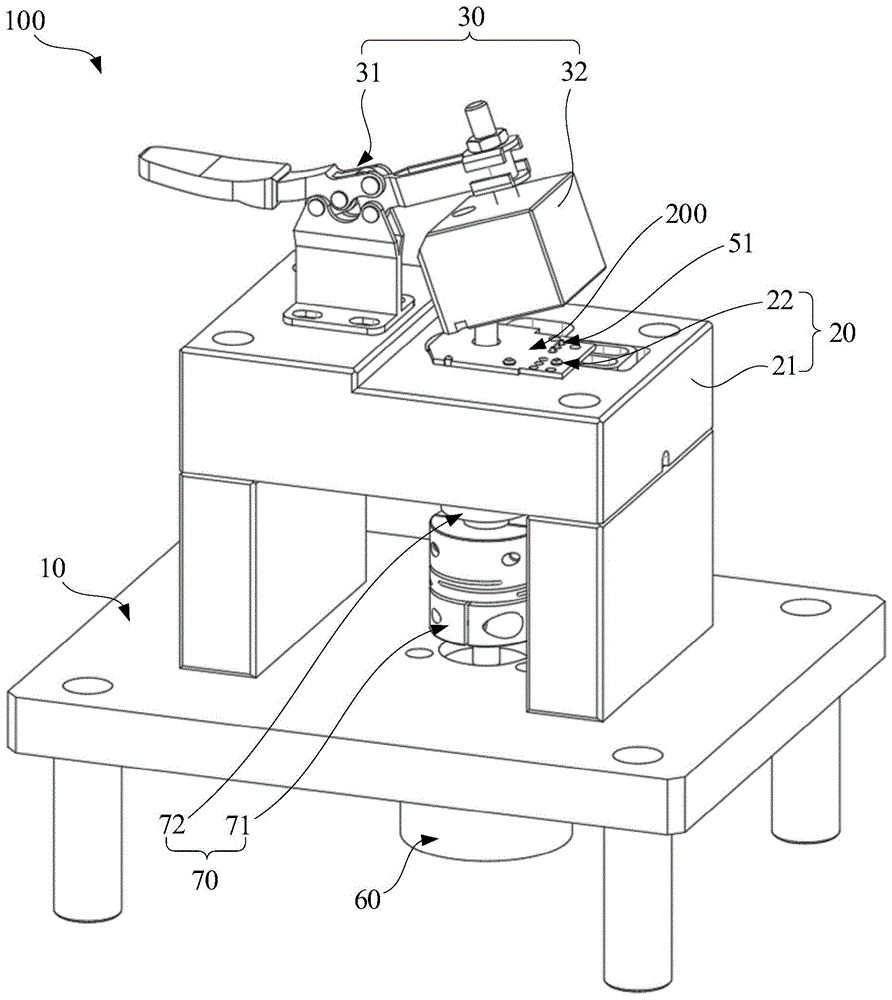 100

30

31

32

200

51

22

20

21

10

72

71

70

60