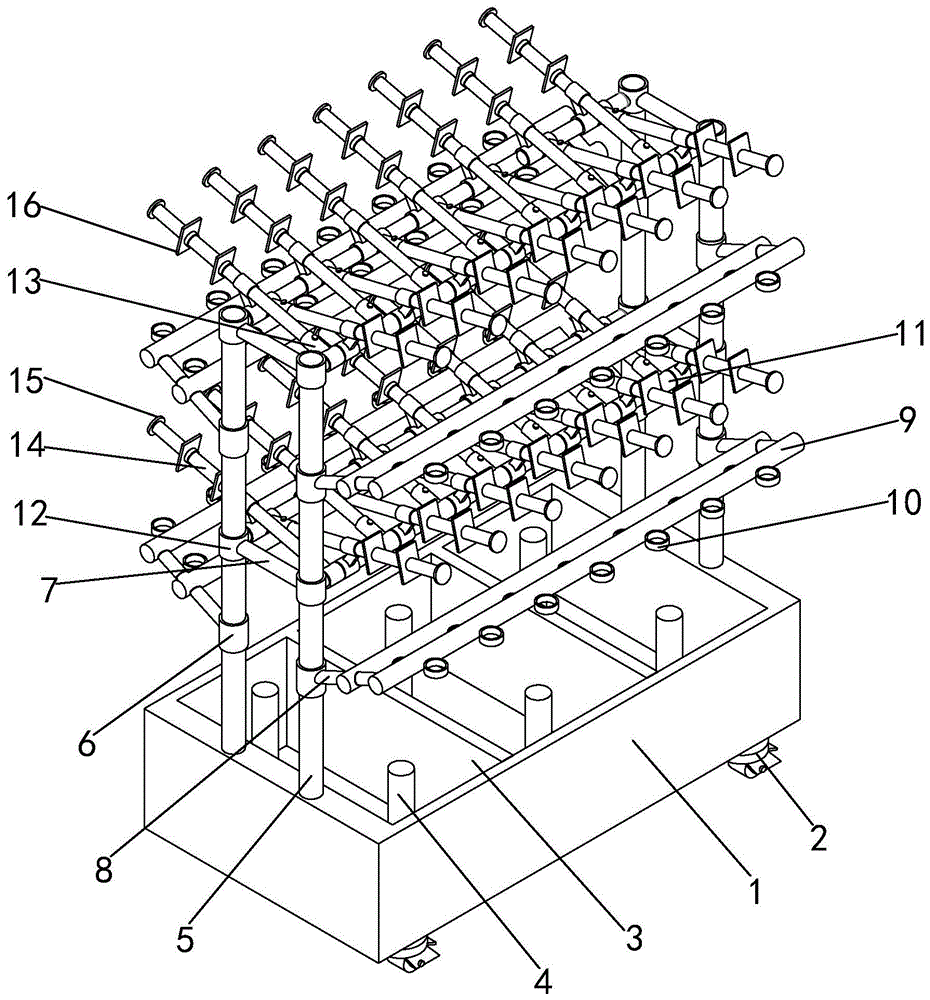 16
13
15
14
12
7
6
8
5
4
3
1
2
10
9
11