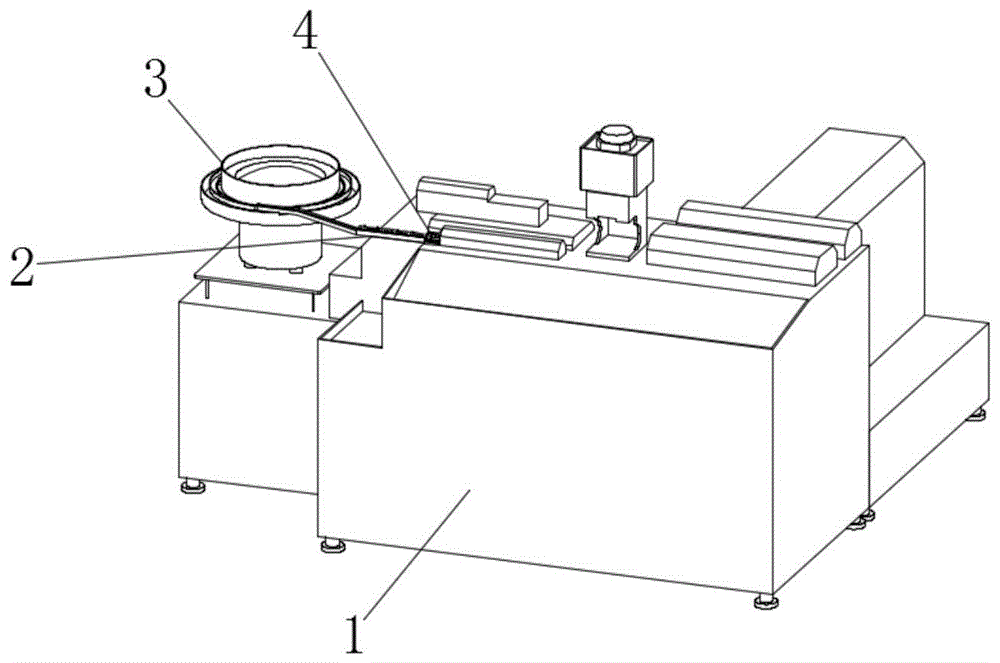 4
3
2
1