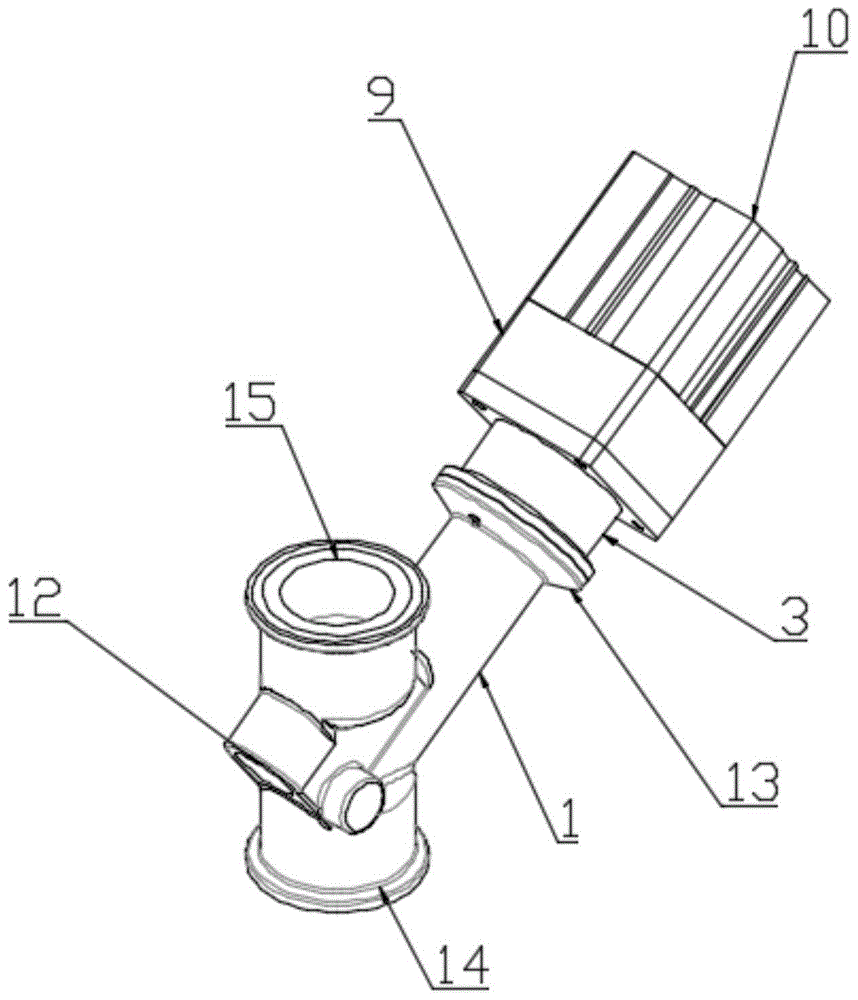 10
9
15
12
3
13
1
14