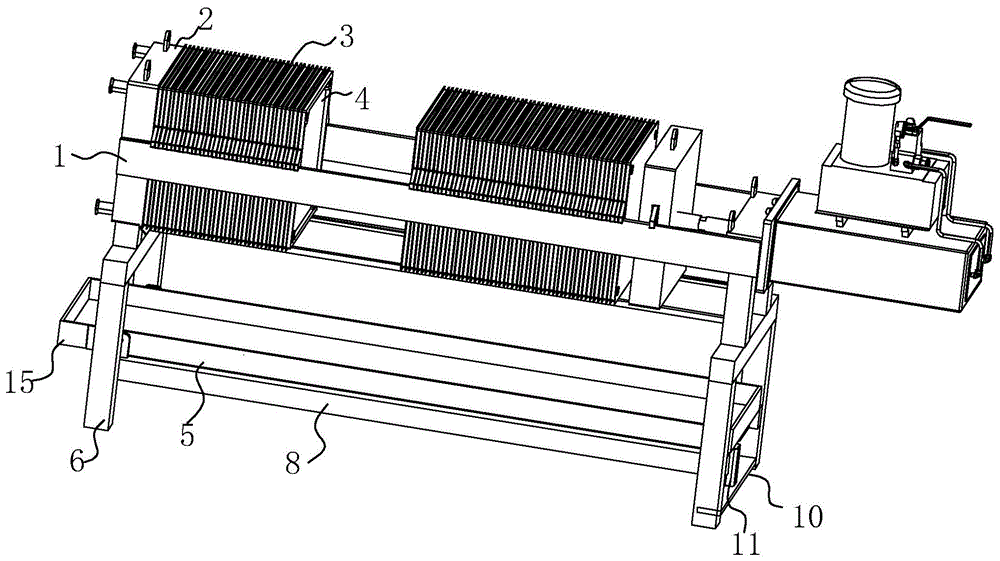 2
3
4
1
15
5
6
8
10
11