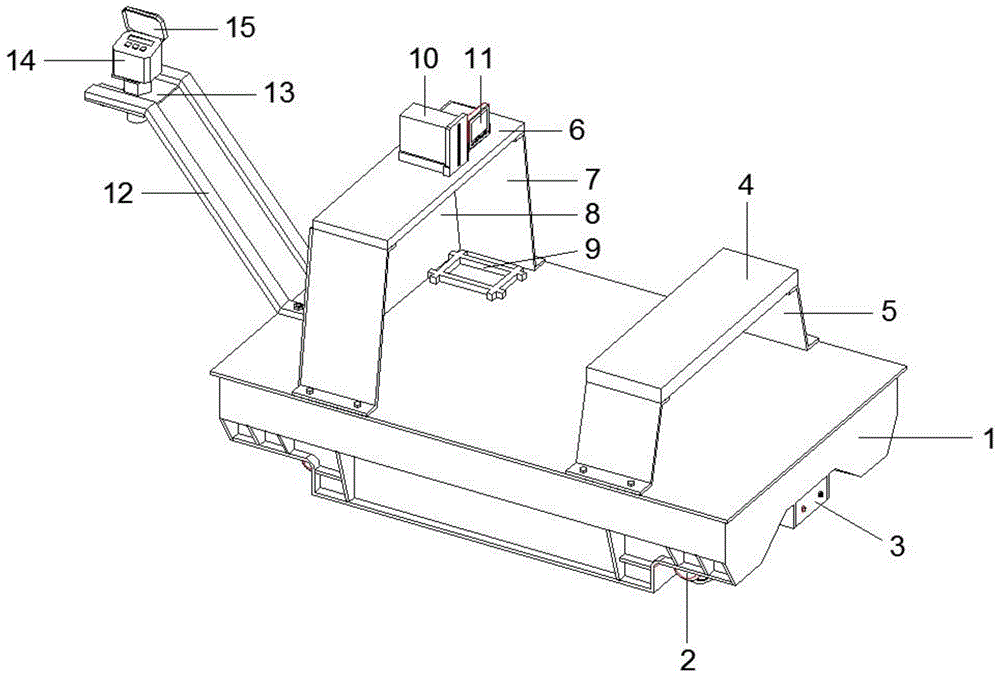 15
14
13
10
11
6
7
12
8
4
9
5
1
3
2