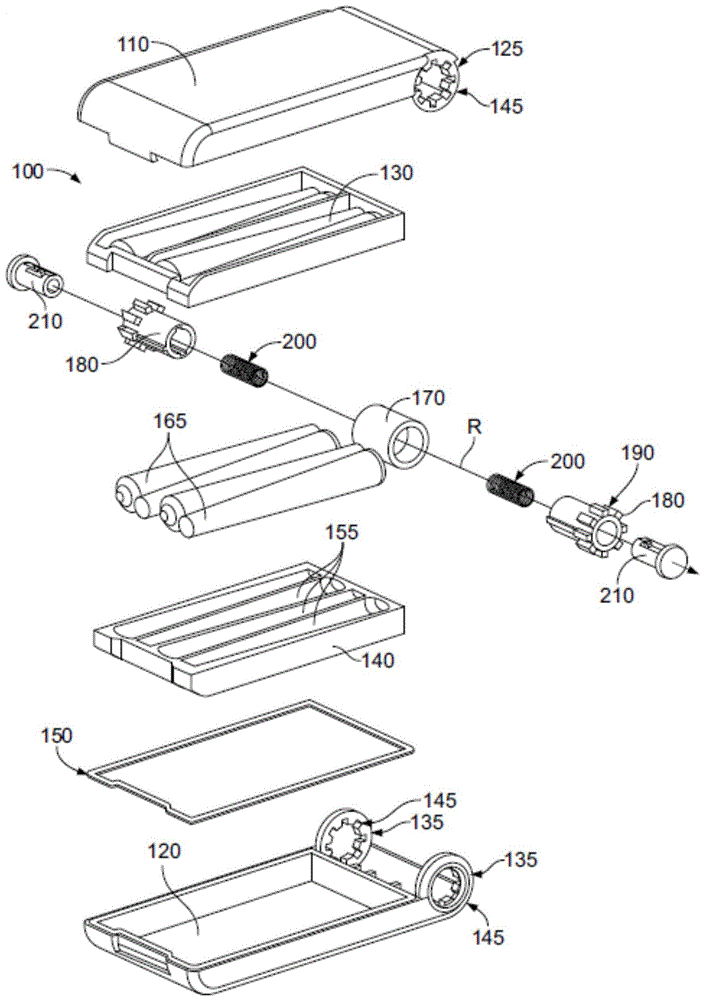 110
125
145
100
130
210
180
200
170
165
R
200
190
180
210
155
140
150
145
135
120
135
145