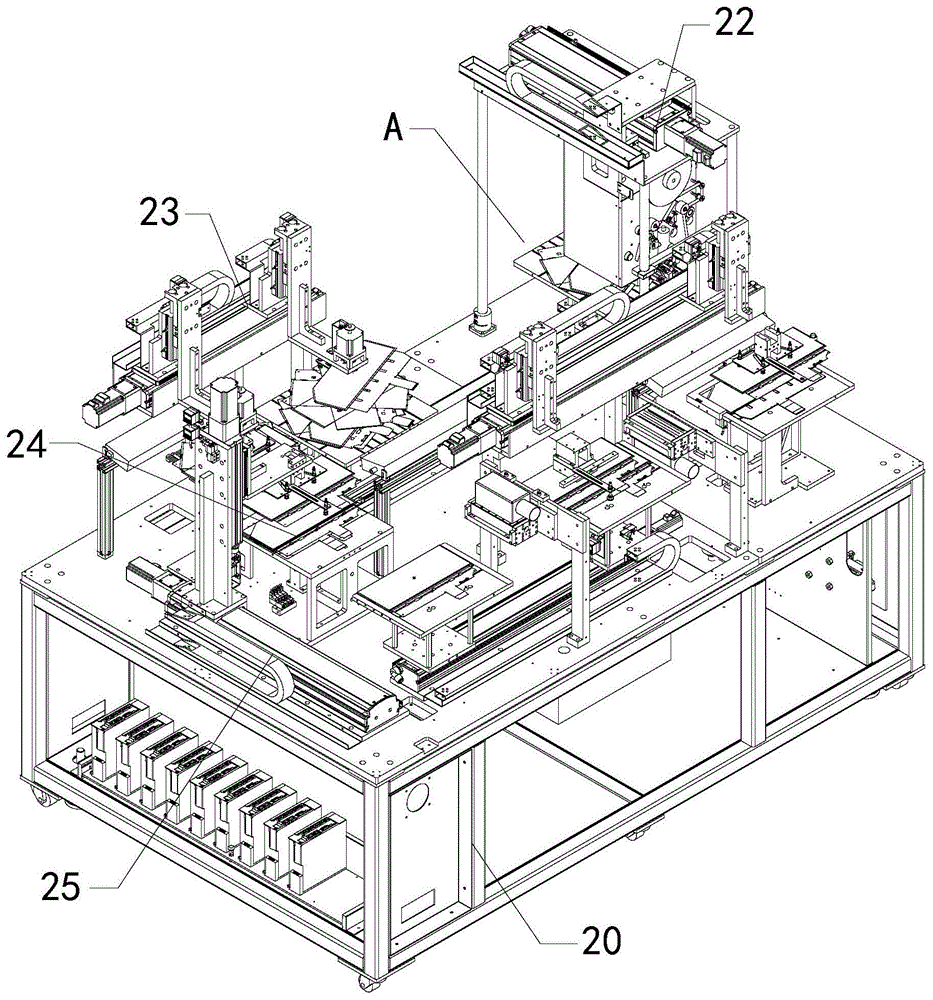 22
A
23
24
25
20