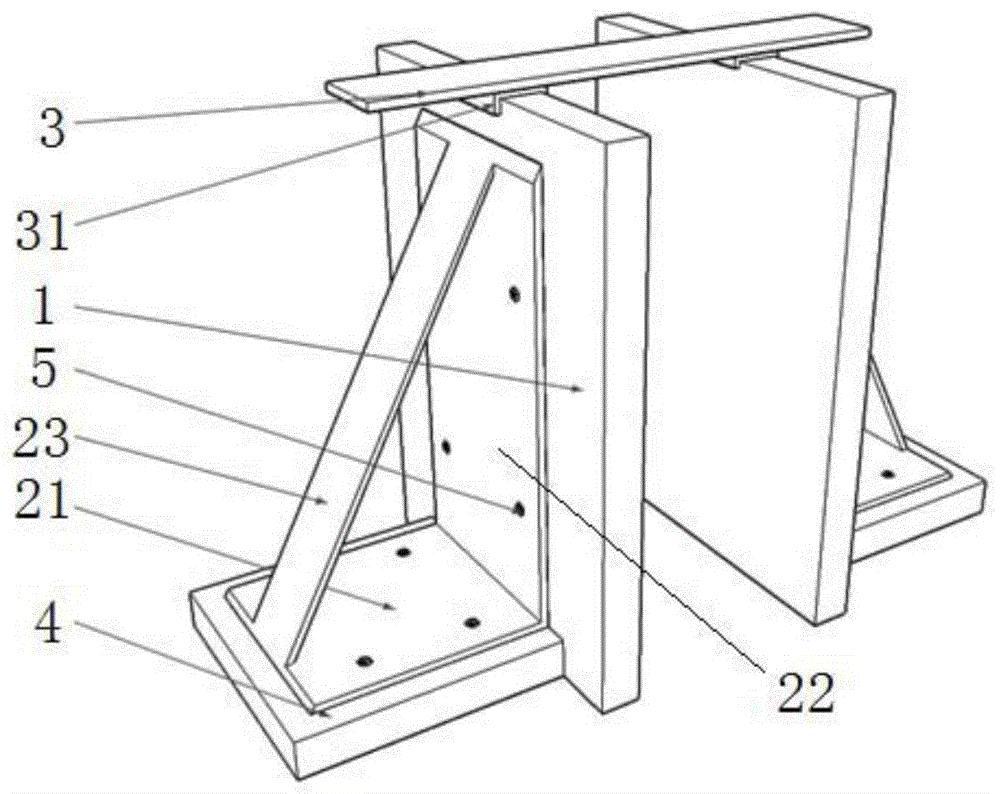 3
31
1
5
23
21
4
22