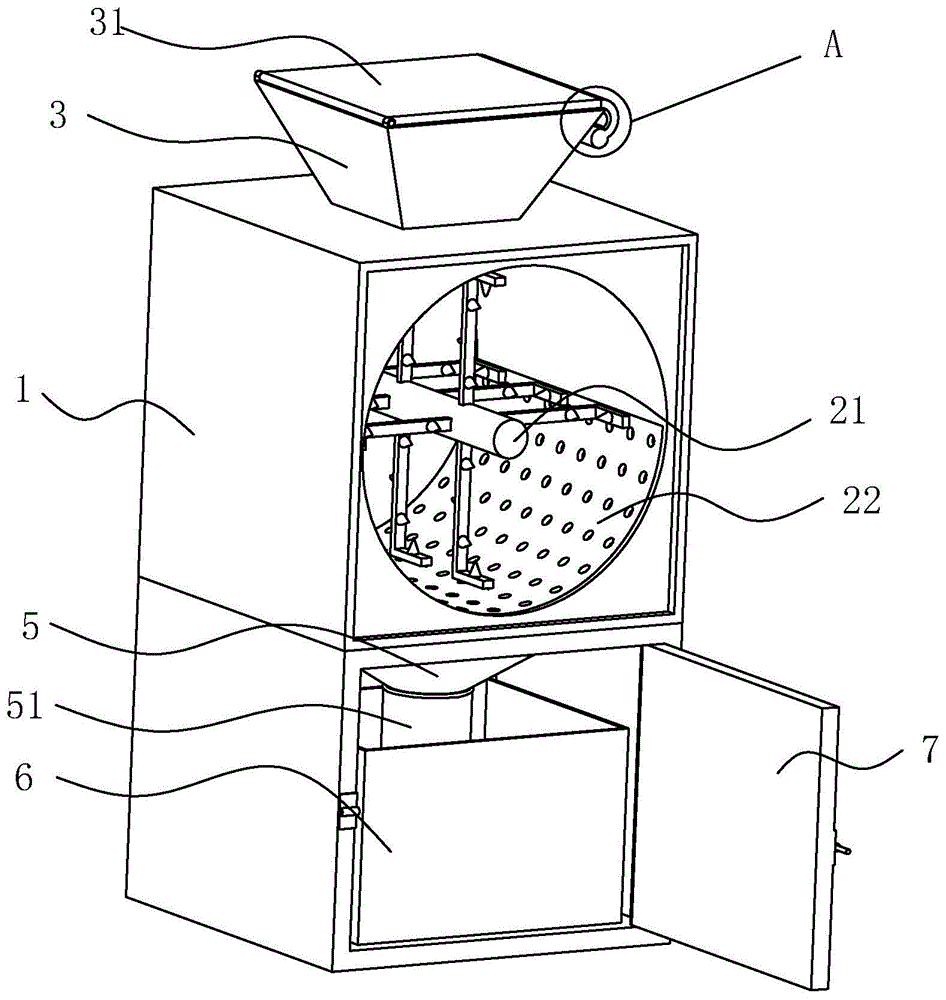 31
A
3
1
21
22
5
51
6
7