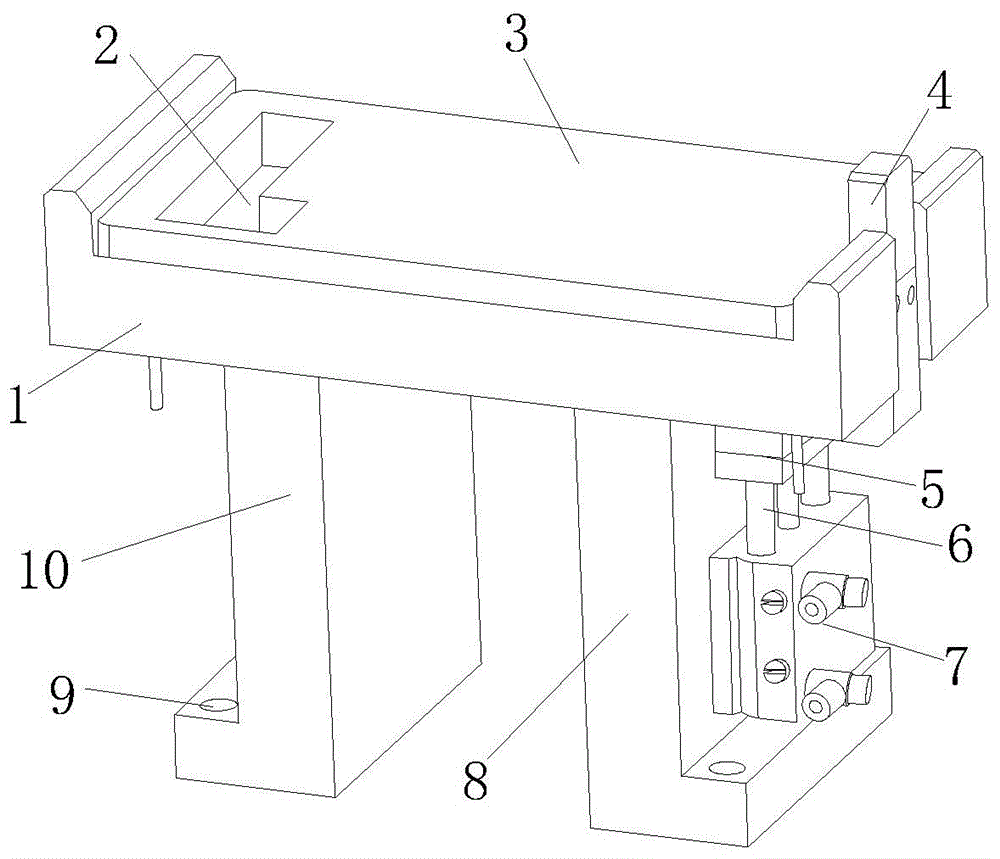 2
3
4
1
5
6
10
7
9
8