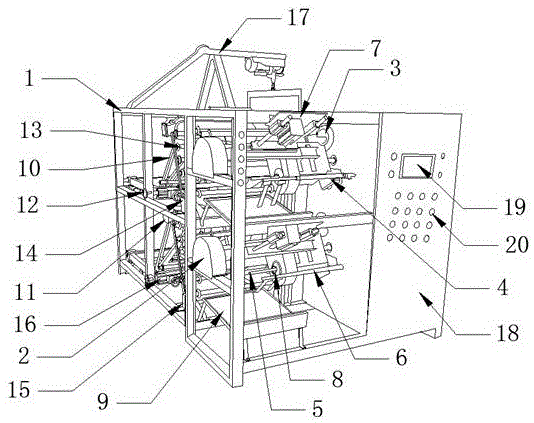 17
7
3
1
13
10
12
14
11
16
2
15
9
5
8
6
18
4
20
19