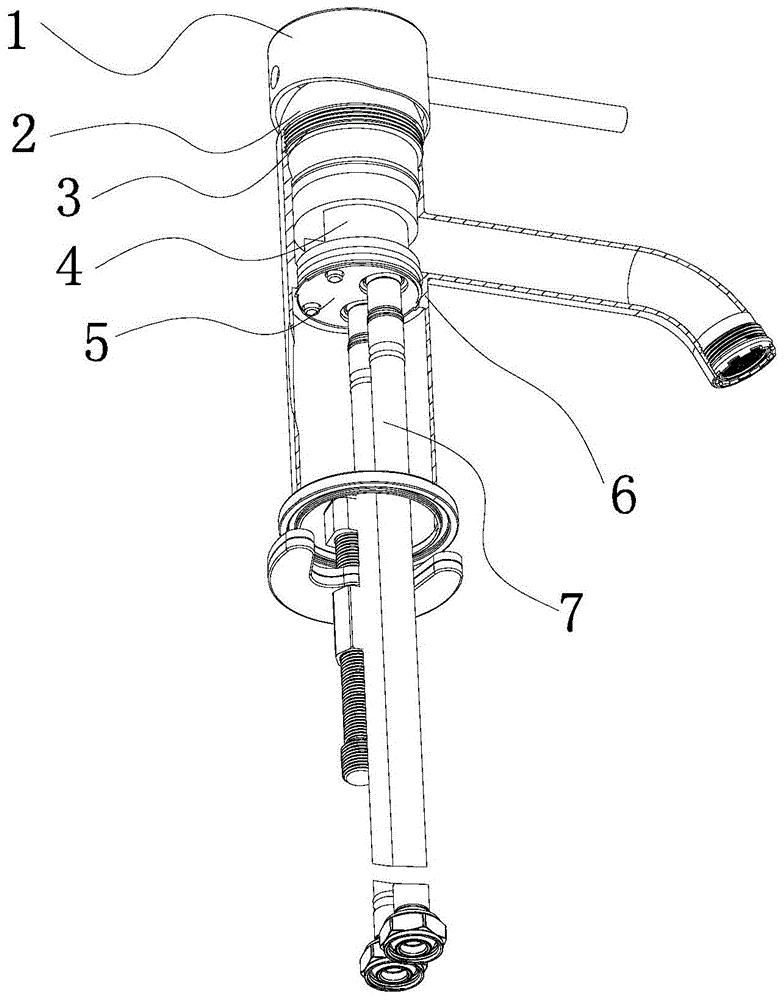 1
2
3
4
5
6
7