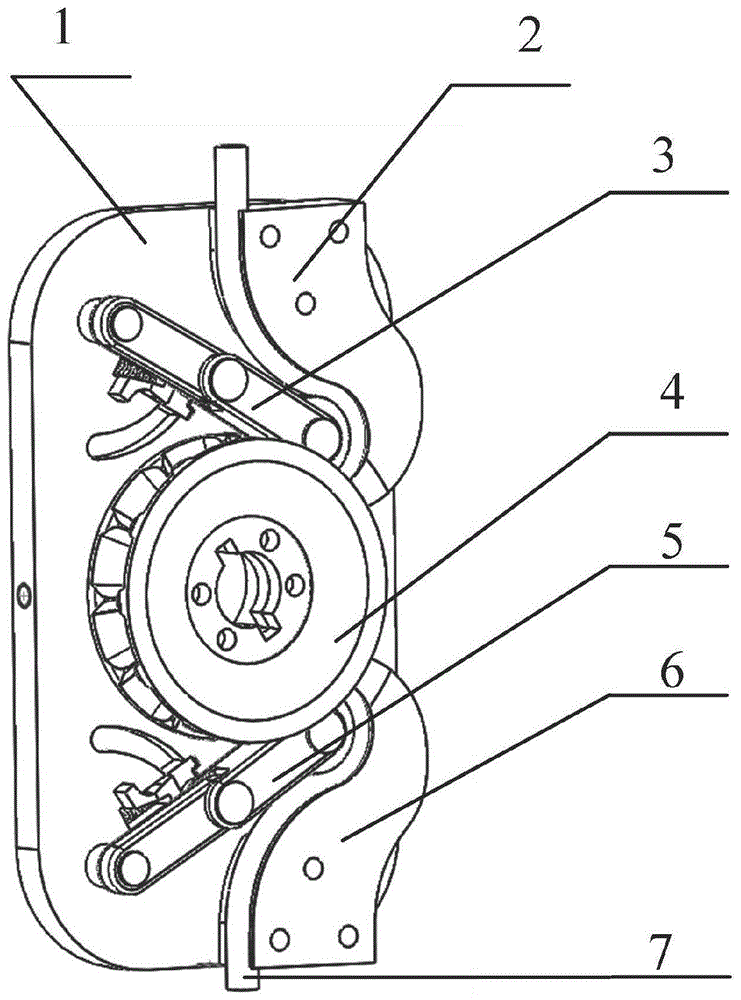 1
2
3
4
5
6
7