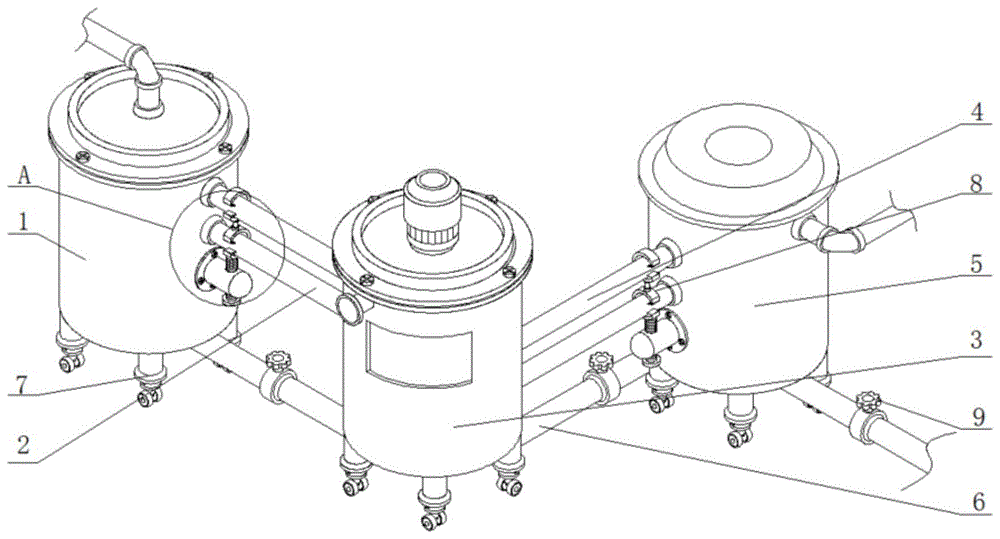 A
1
7
2
4
8
5
3
9
6