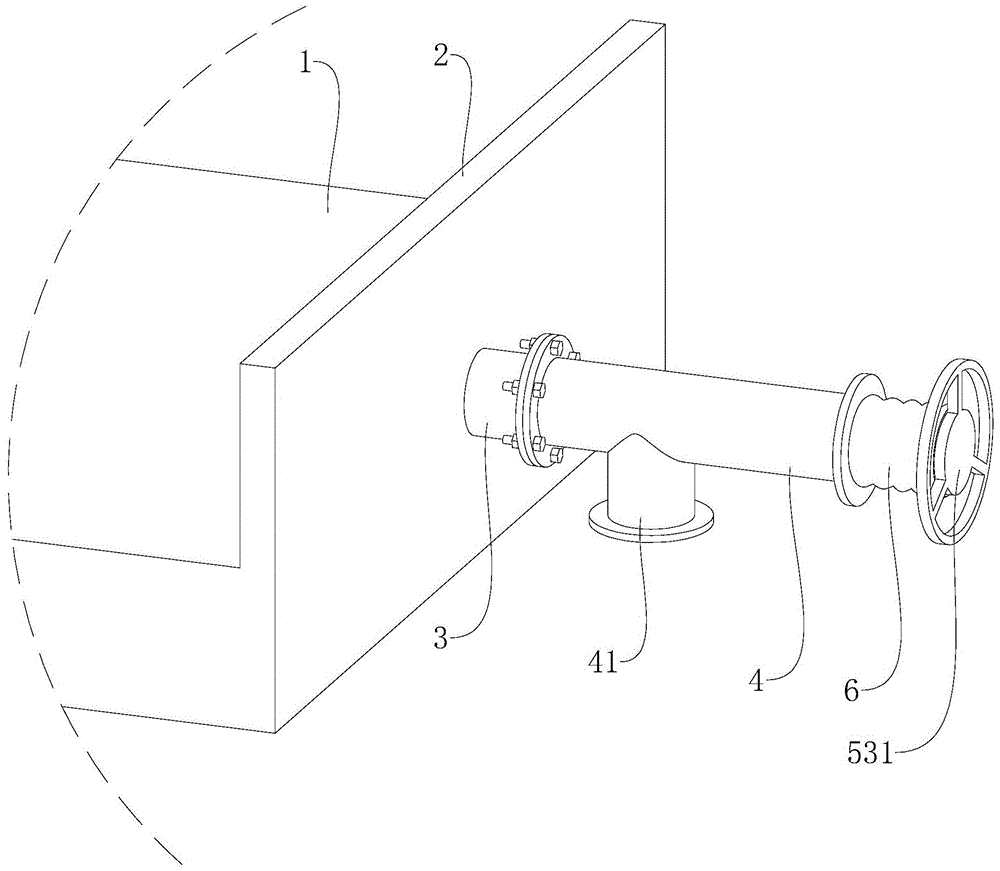 1
2
3
41
4
6
531