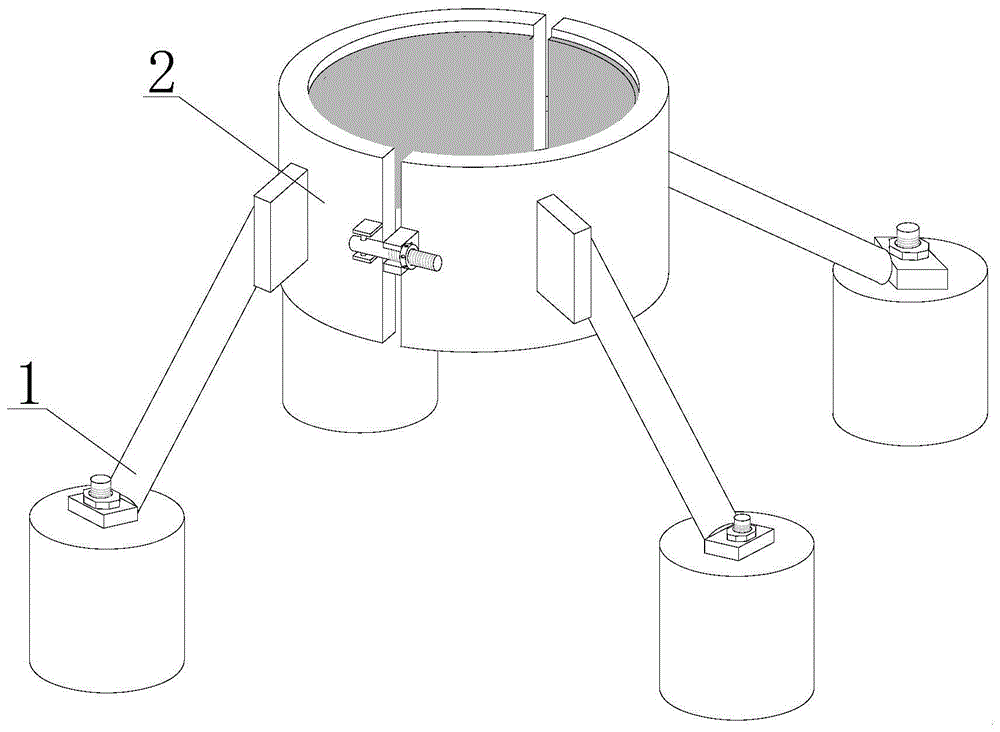 2

1