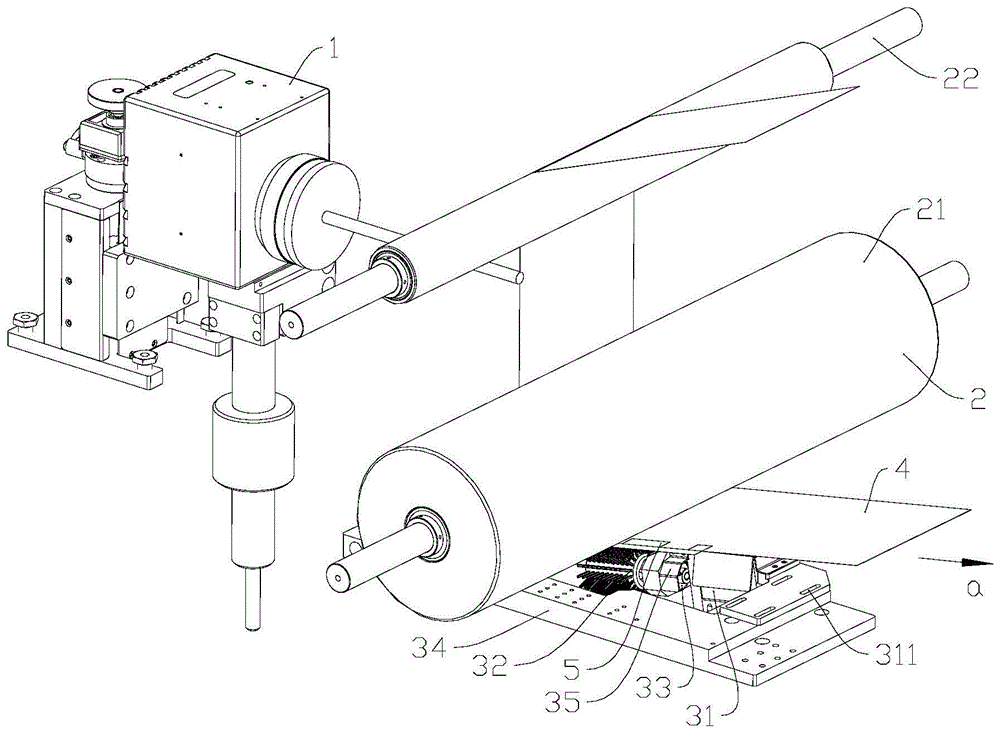 1
22
21
2
4
a
34
32
5
35
33
31
311