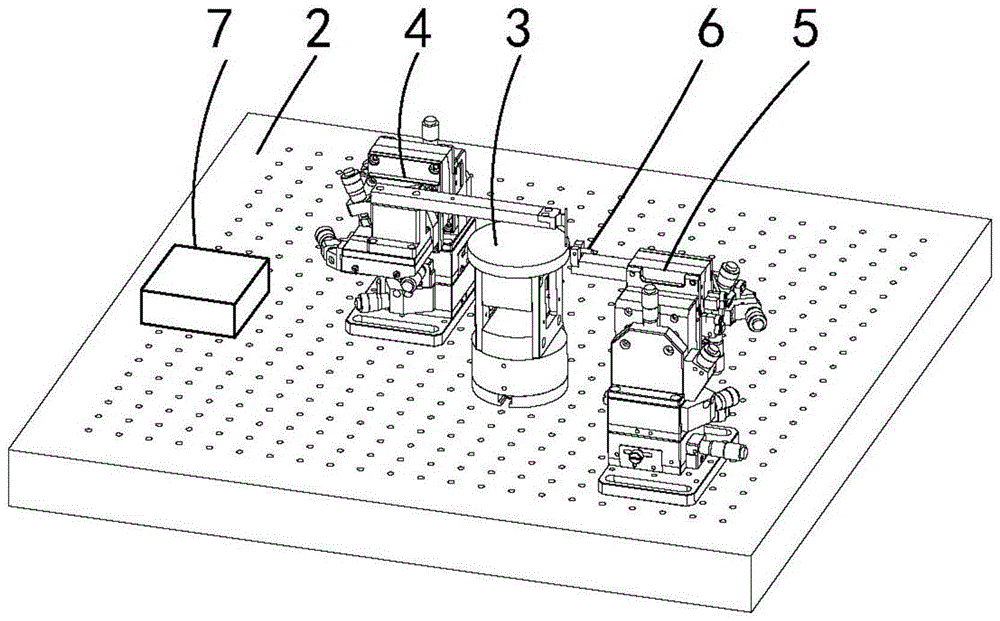 7 2 4 3 6 5