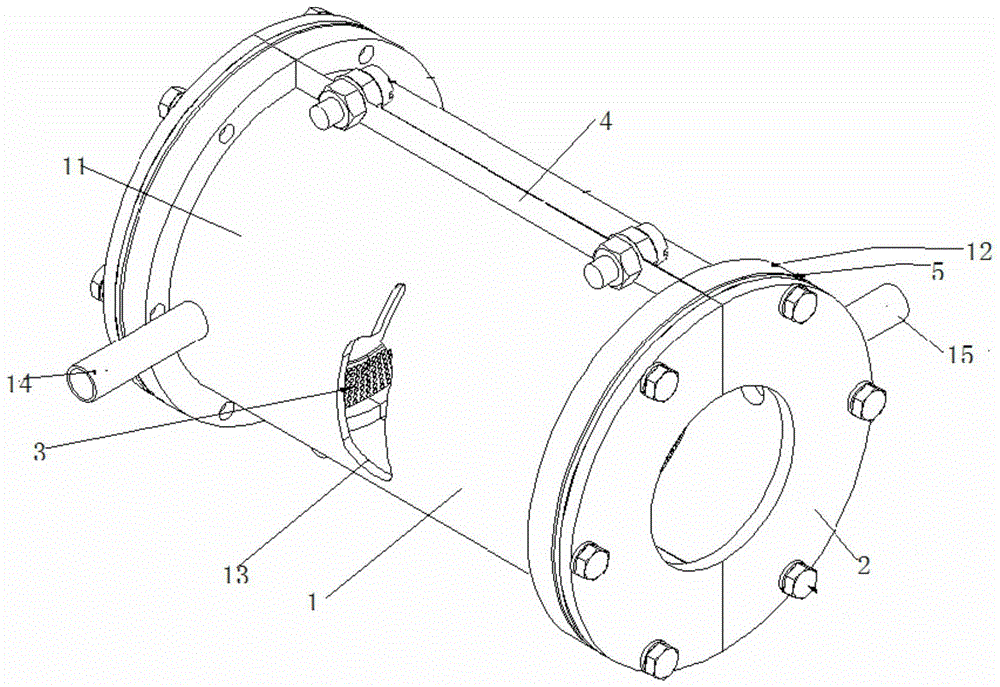 11
4
12
5
15
14
3
13
1
2