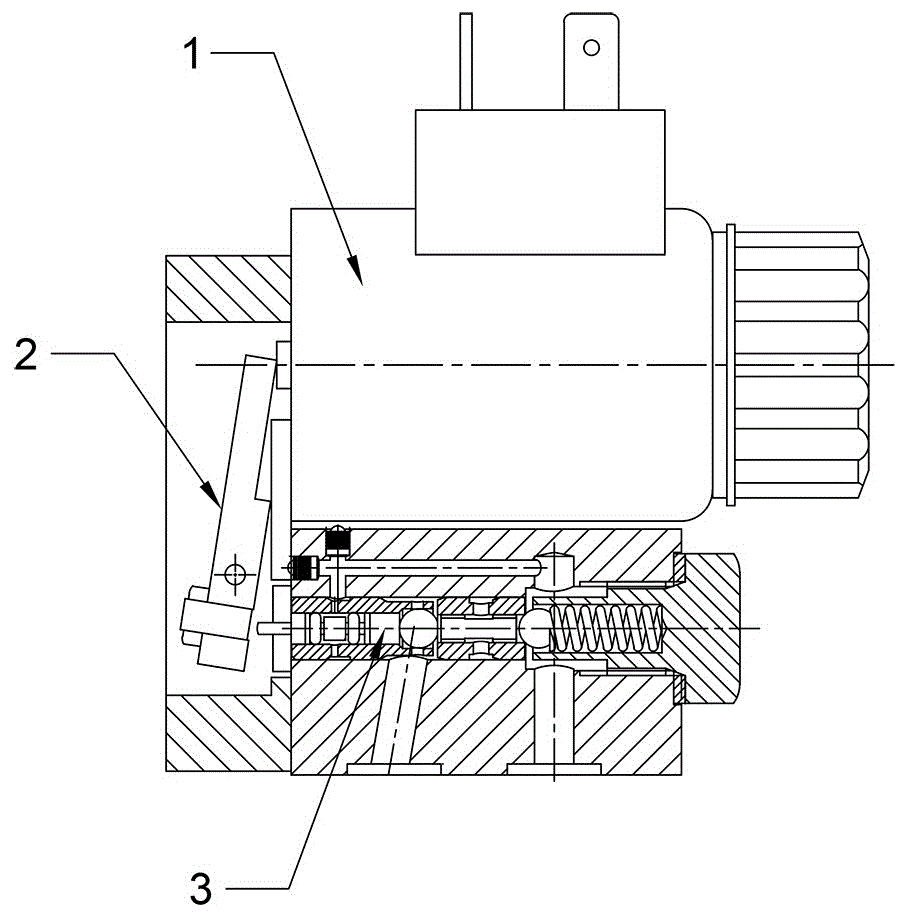 1
2
3