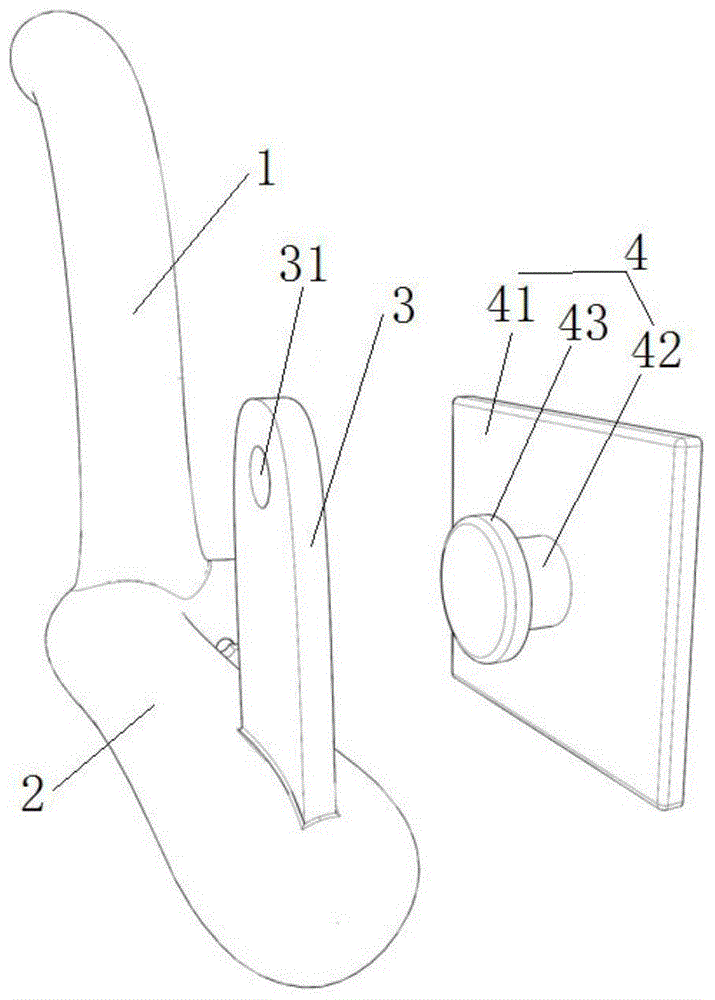 1
31
3
4
41
43
42
2