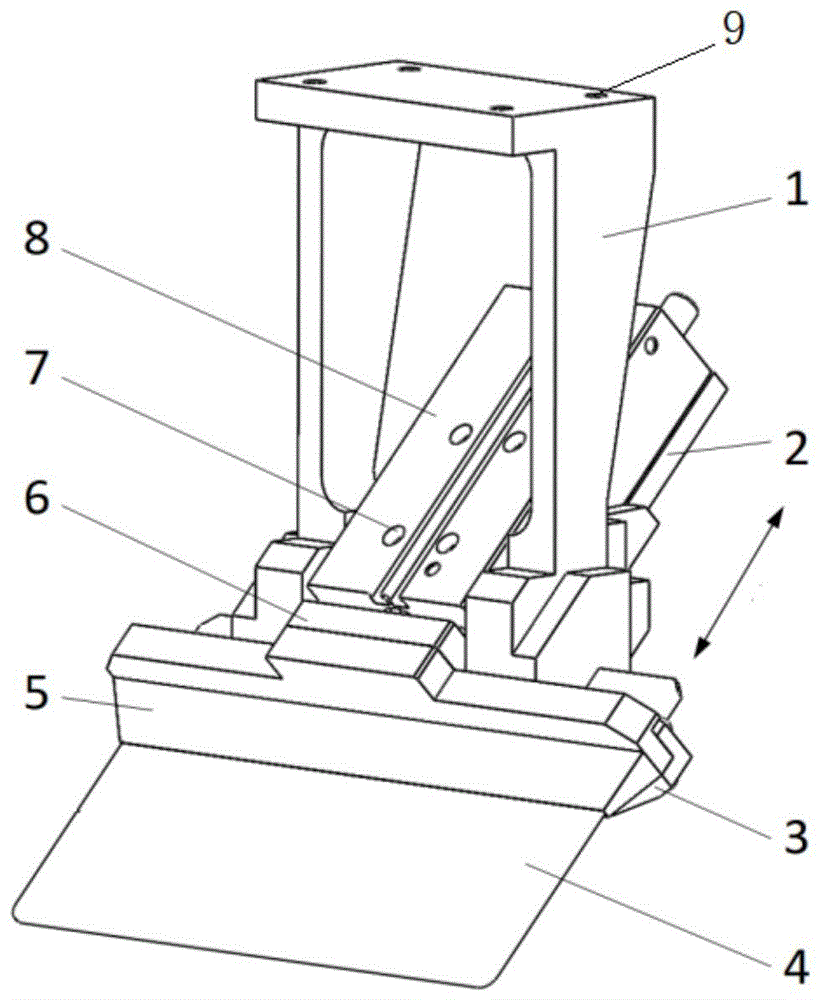 9
1
8
7
2
6
5
3
4