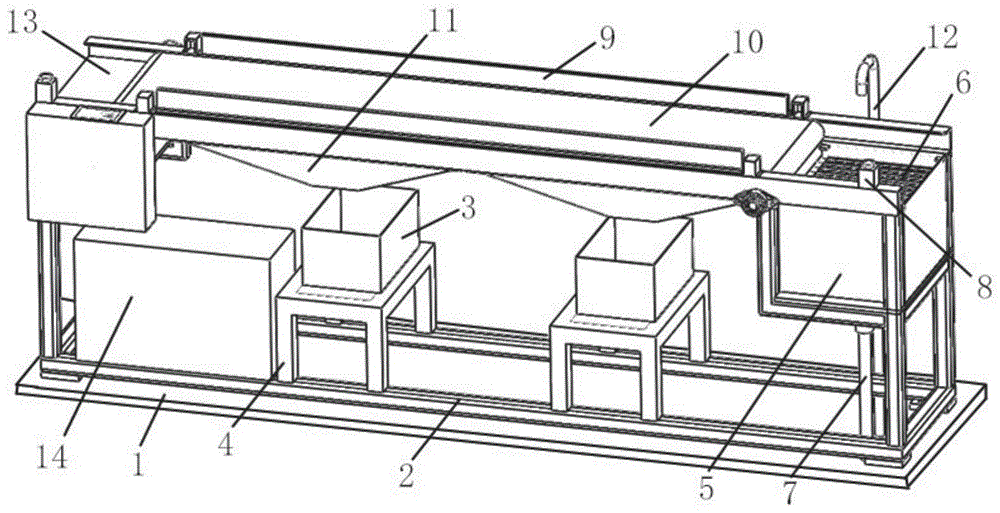 13
11
9
10
12
6
3
8
14
1
4
2
5
7