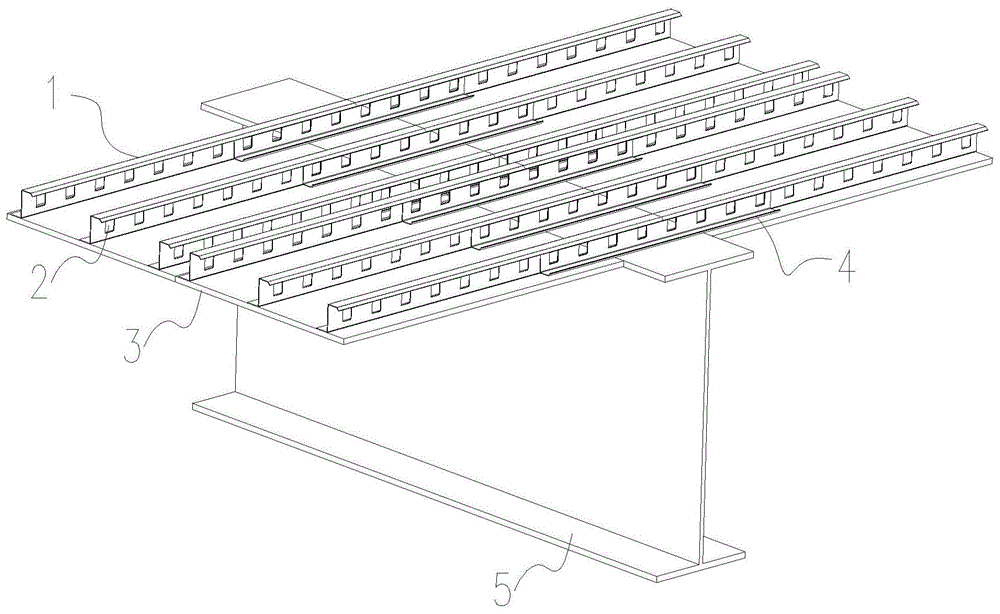 1
2
3
4
5