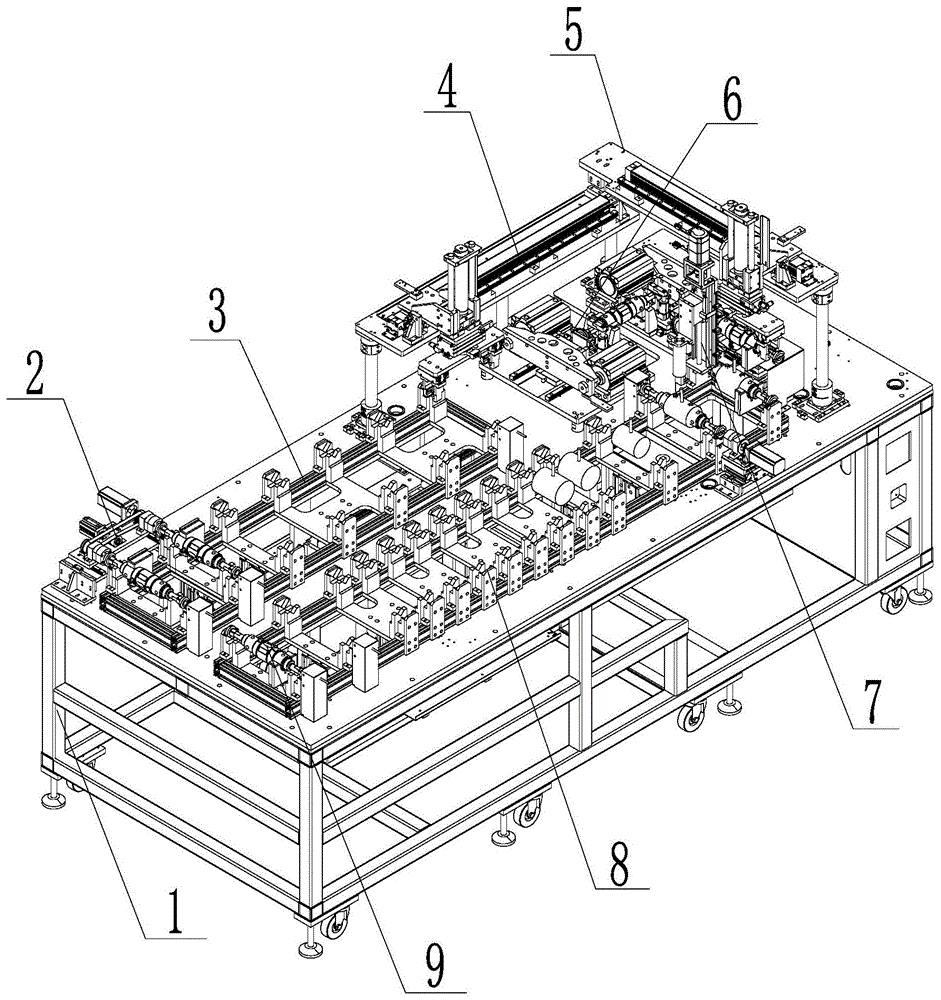 5
4
6
3
2
7
8
1
9