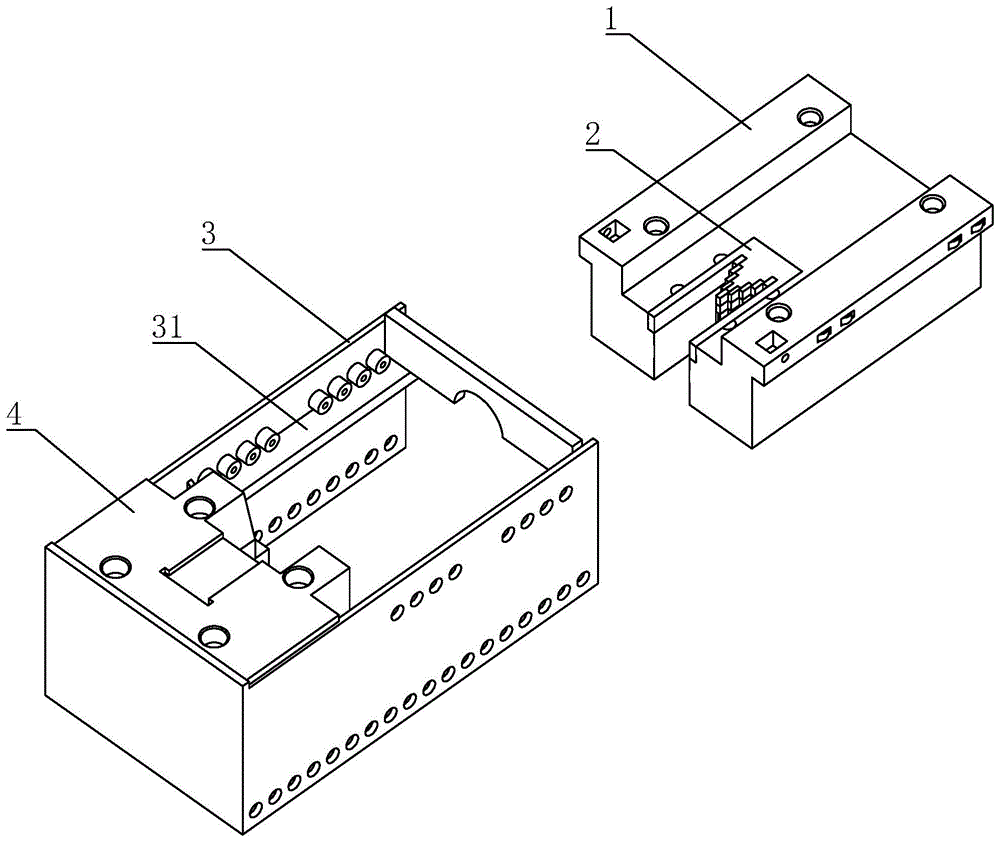 1
2
3
31
4