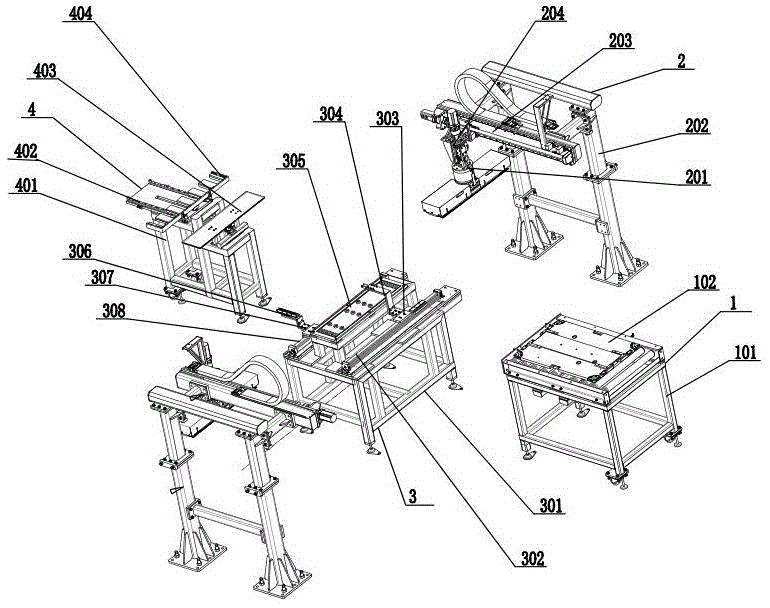 404
403
4
402
401
306
307
308
305
304
303
204
203
2
202
201
102
1
101
3
301
302