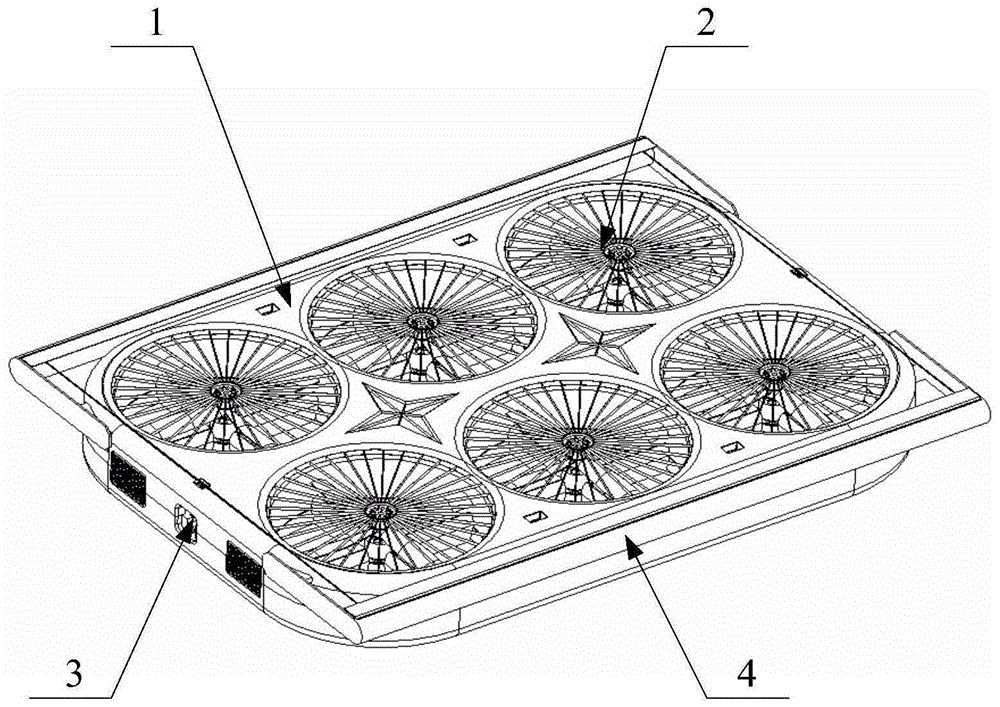 1
2
3
4