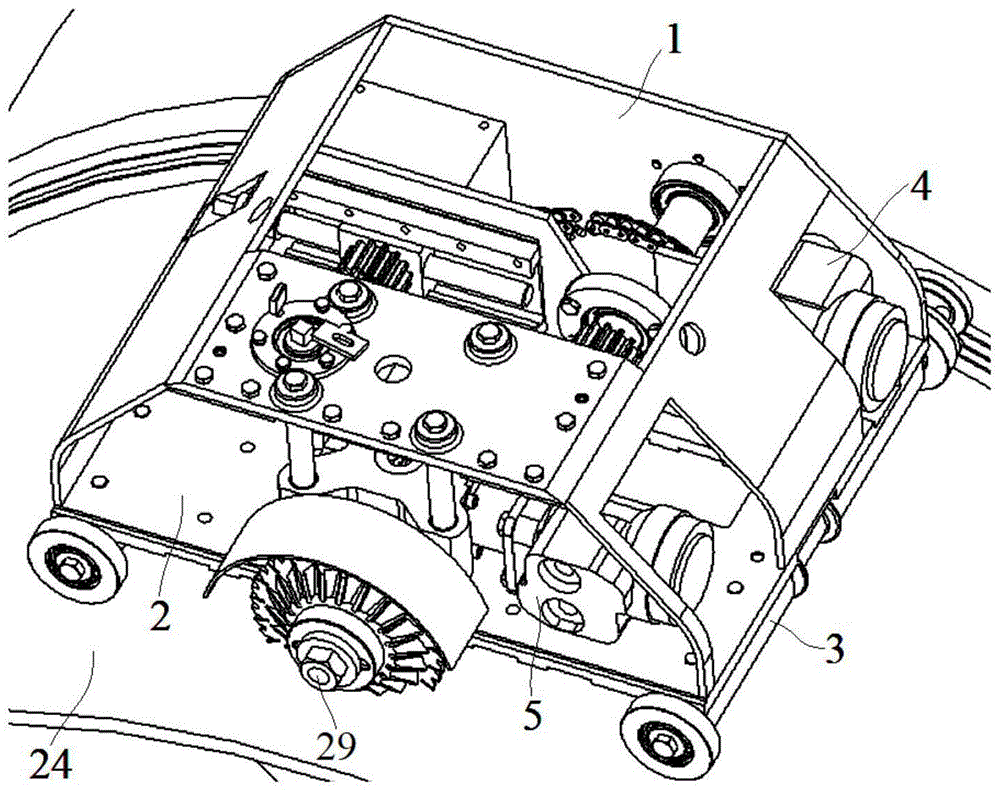 1
4
2
3
5
29
24