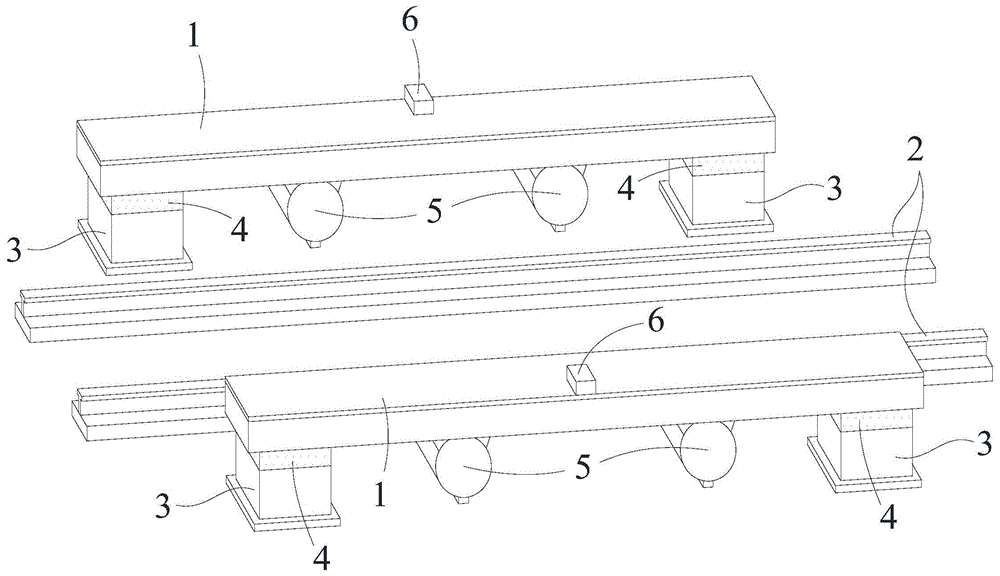 1
6
2
4
3
3
4
5
6
1
5
3
3
4
4