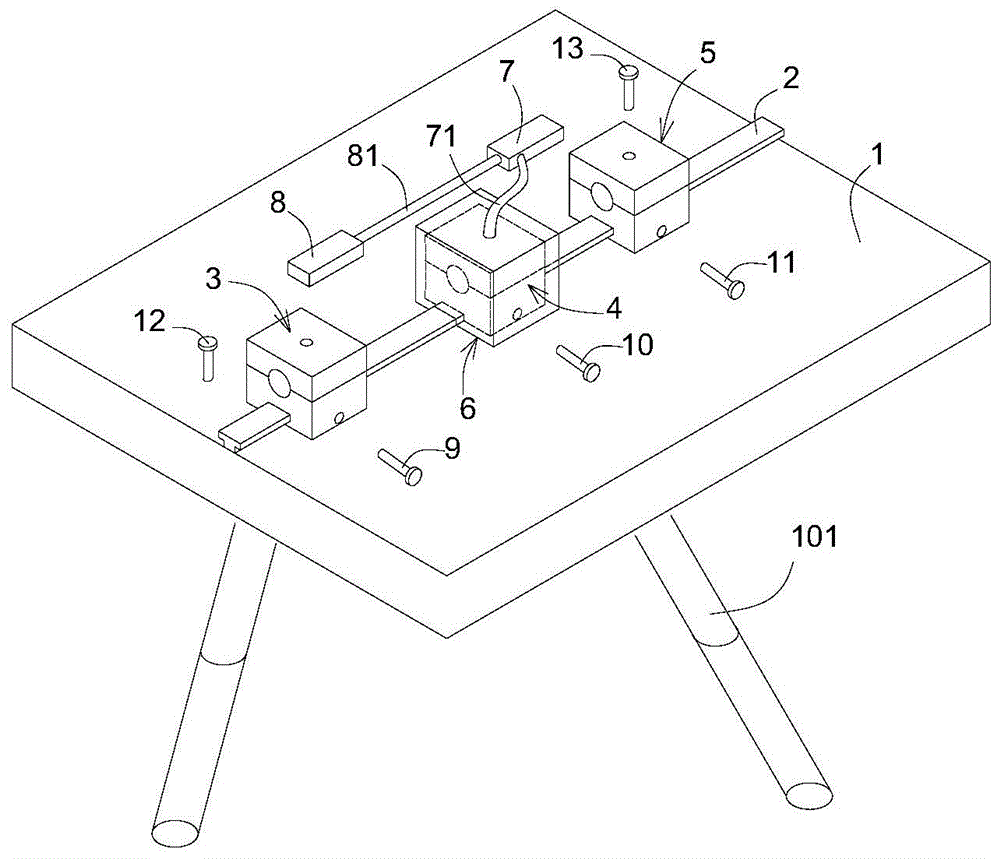 13
5
2
7
71
81
1
8
11
3
4
12
10
6
9
101